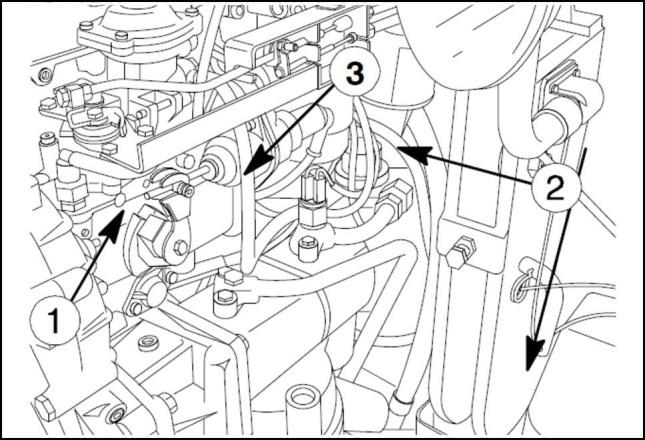 3
2
1