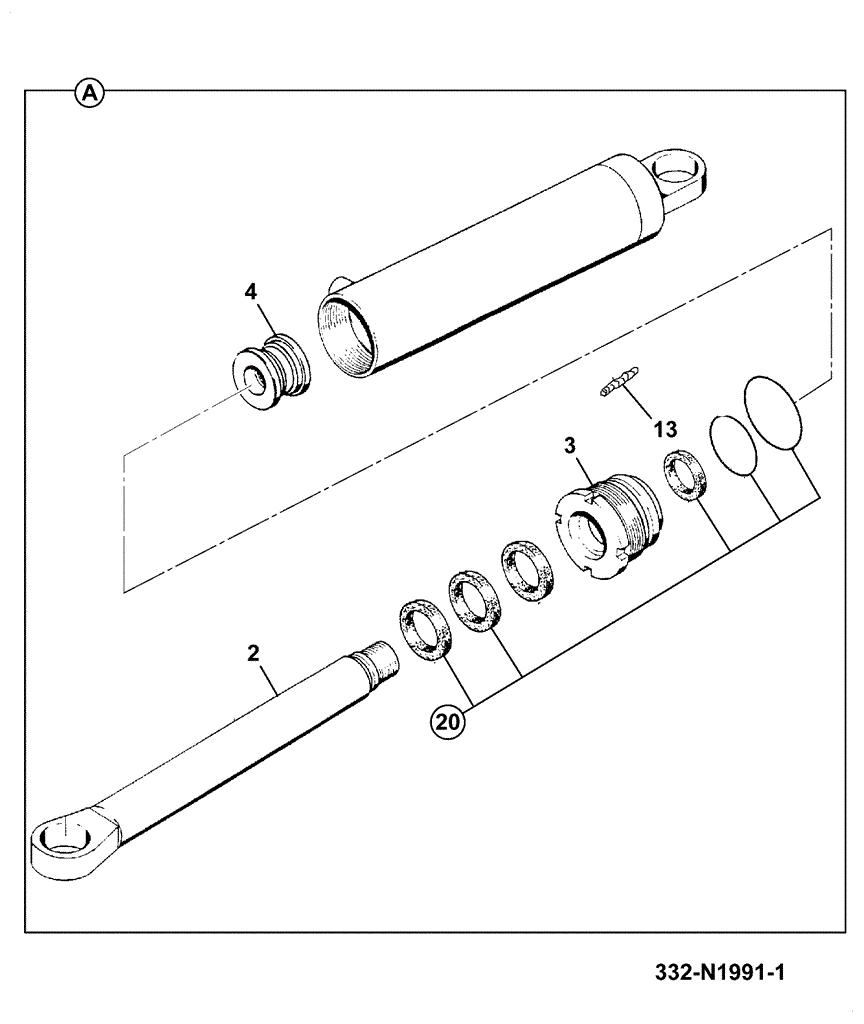 A
4
13
3
2
20
332-N1991-1