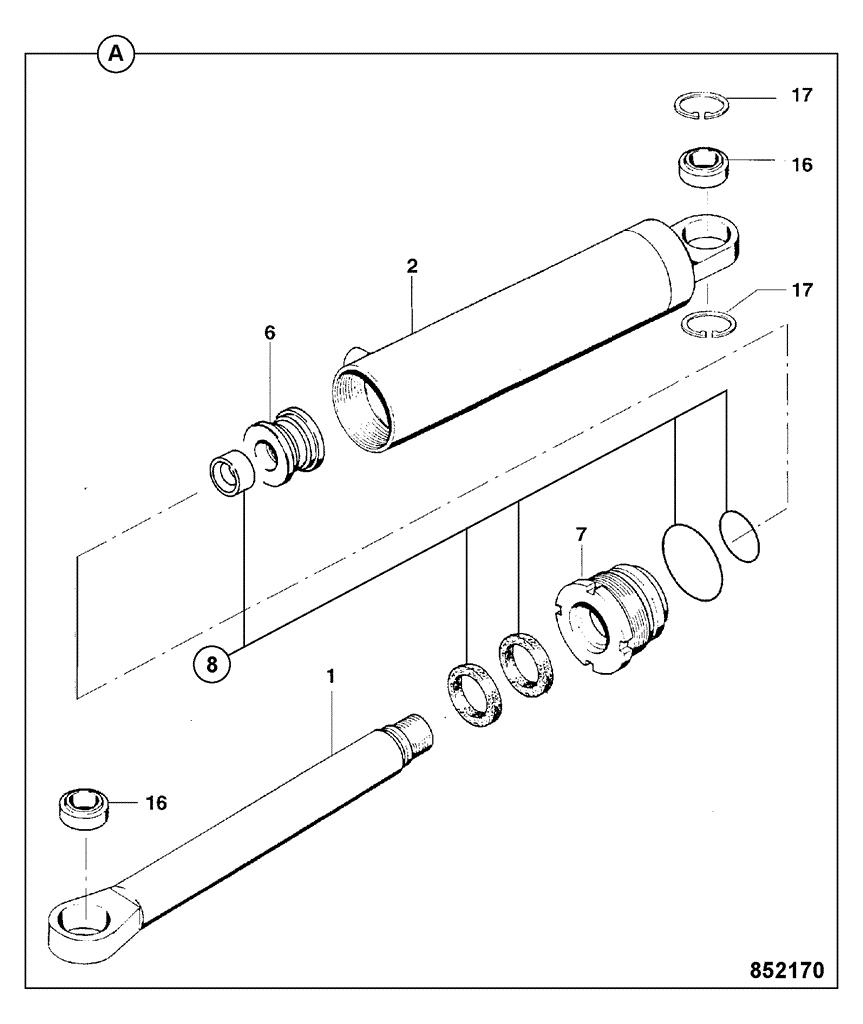 A
17
16
2
17
6
7
8
1
16
852170