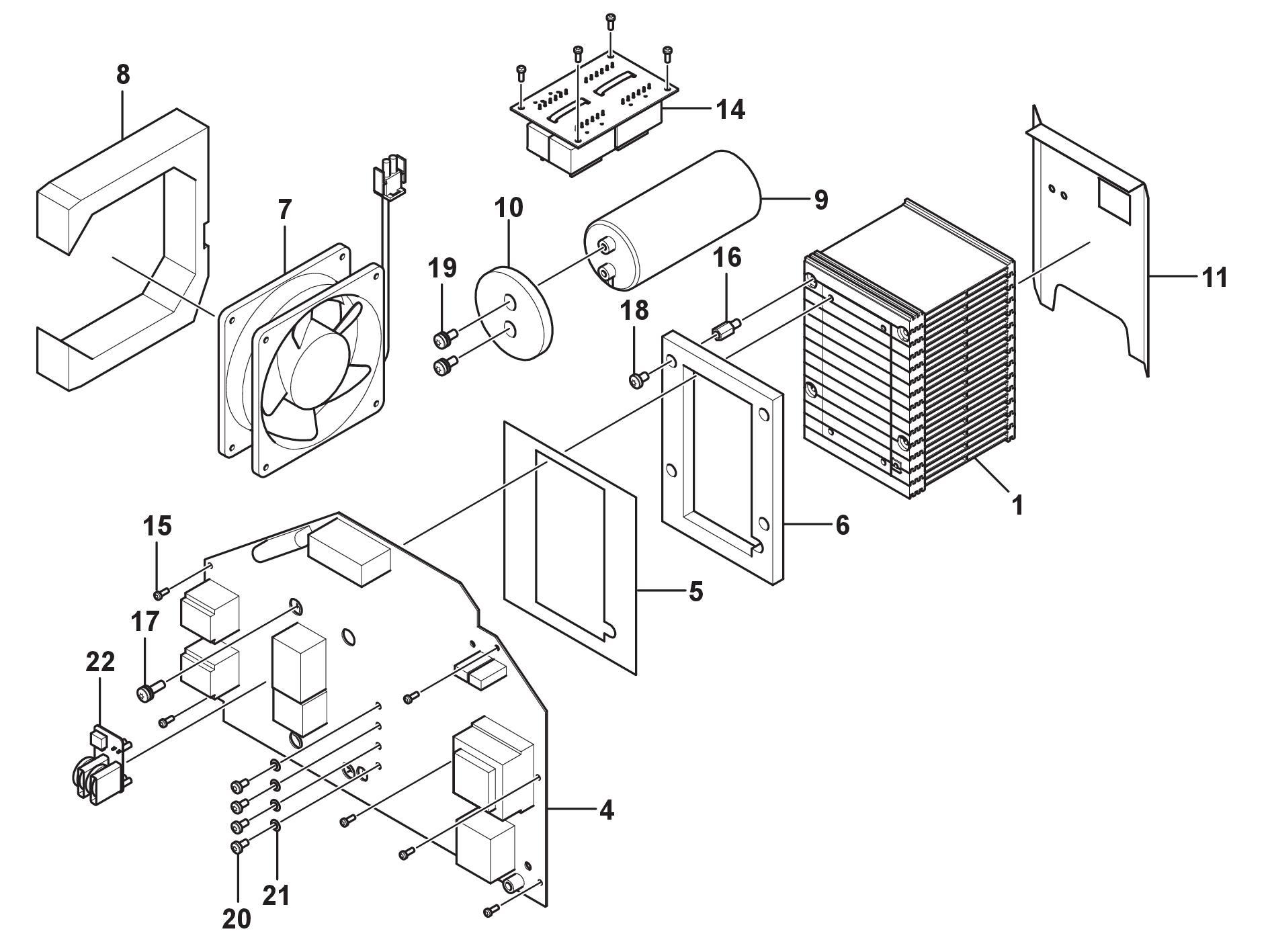 8
14
7
10
9
19
16
11
18
1
6
15
5
17
22
4
21
20