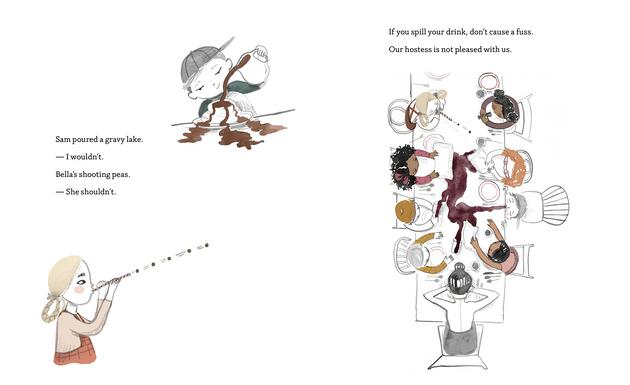 Sam poured a gravy lake.

— I wouldn't.

Bella's shooting peas.

— She shouldn't.

If you spill your drink, don't cause a fuss.

Our hostess is not pleased with us.