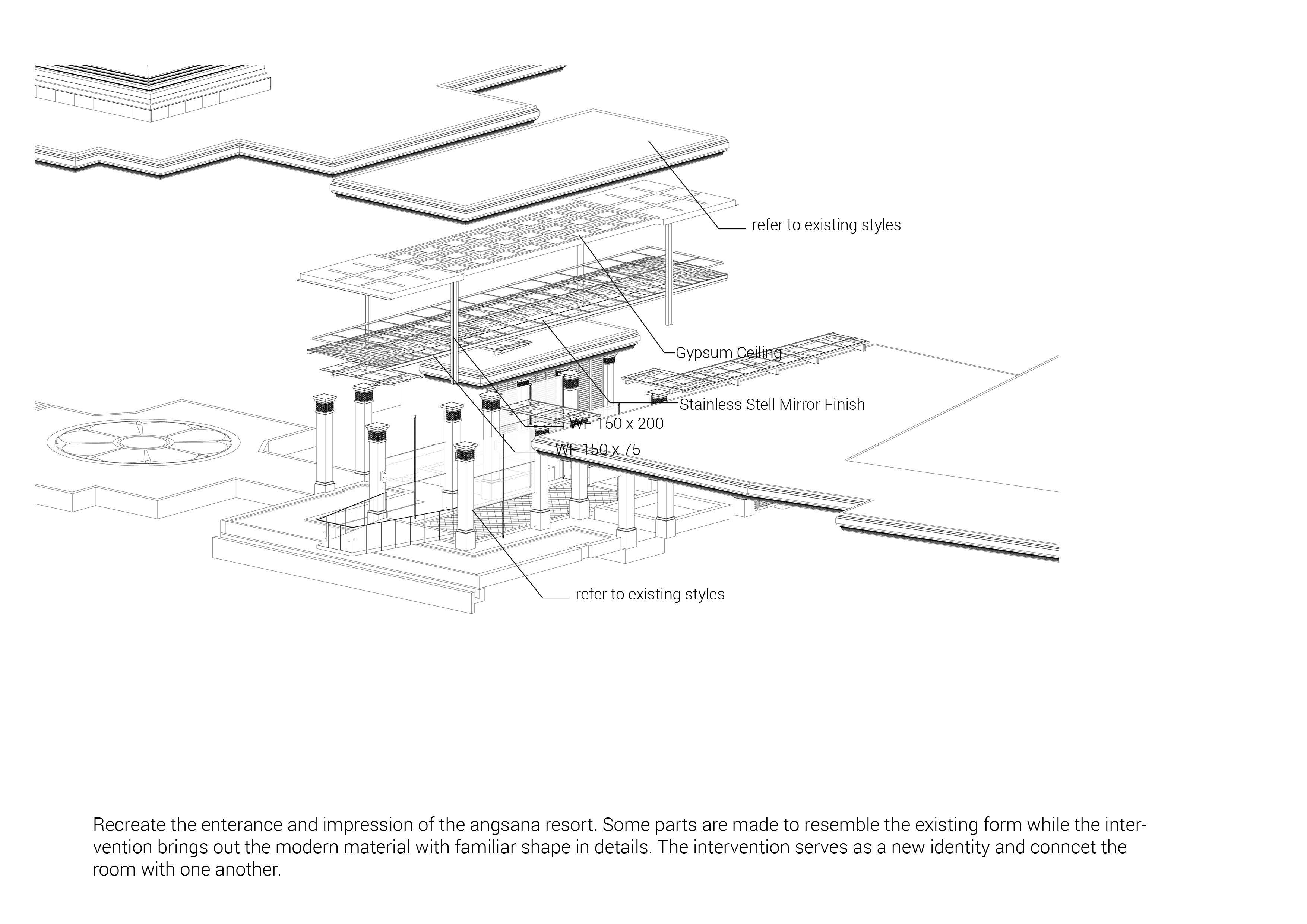 refer to existing styles

Gypsum Ceiling

Stainless Stell Mirror Finish

WF 150 x 200

WF 150 x 75

refer to existing styles

Recreate the enterance and impression of the angsana resort. Some parts are made to resemble the existing form while the intervention brings out the modern material with familiar shape in details. The intervention serves as a new identity and conncet the room with one another.