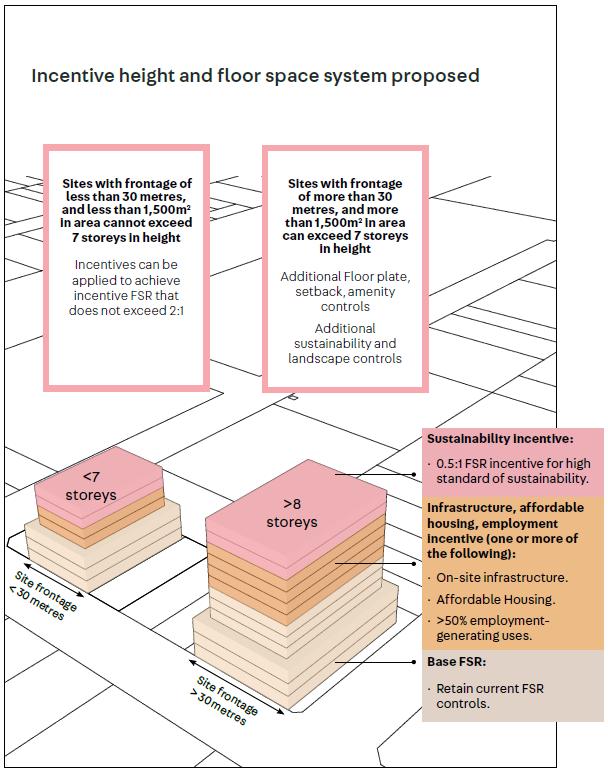 Incentive height and floor space system proposed

Sites with frontage of less than 30 metres, and less than 1,500m² in area cannot exceed 7 storeys in height

Incentives can be applied to achieve incentive FSR that does not exceed 2:1

Sites with frontage of more than 30 metres, and more than 1,500m² in area can exceed 7 storeys in height

Additional Floor plate, setback, amenity controls

Additional sustainability and landscape controls

<7 storeys

>8 storeys

Site frontage < 30 metres

Site frontage > 30 metres

Sustainability incentive:

· 0.5:1 FSR incentive for high standard of sustainability.

Infrastructure, affordable housing, employment incentive (one or more of the following):

· On-site infrastructure.

· Affordable Housing.

· >50% employment-generating uses.

Base FSR:

· Retain current FSR controls.