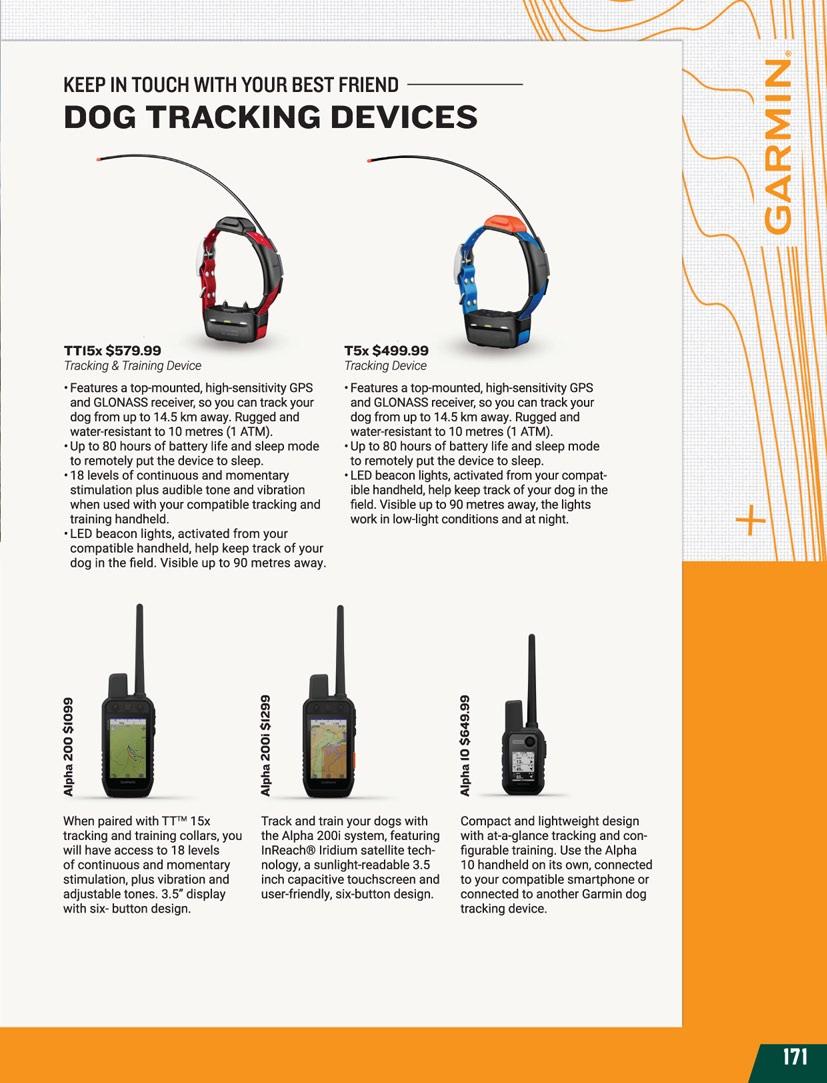 KEEP IN TOUCH WITH YOUR BEST FRIEND

DOG TRACKING DEVICES

GARMIN®

TT15x $579.99
Tracking & Training Device

• Features a top-mounted, high-sensitivity GPS and GLONASS receiver, so you can track your dog from up to 14.5 km away. Rugged and water-resistant to 10 metres (1 ATM).
• Up to 80 hours of battery life and sleep mode to remotely put the device to sleep.
• 18 levels of continuous and momentary stimulation plus audible tone and vibration when used with your compatible tracking and training handheld.
• LED beacon lights, activated from your compatible handheld, help keep track of your dog in the field. Visible up to 90 metres away.

T5x $499.99
Tracking Device

• Features a top-mounted, high-sensitivity GPS and GLONASS receiver, so you can track your dog from up to 14.5 km away. Rugged and water-resistant to 10 metres (1 ATM).
• Up to 80 hours of battery life and sleep mode to remotely put the device to sleep.
• LED beacon lights, activated from your compatible handheld, help keep track of your dog in the field. Visible up to 90 metres away, the lights work in low-light conditions and at night.

Alpha 200 $1099

When paired with TT™ 15x tracking and training collars, you will have access to 18 levels of continuous and momentary stimulation, plus vibration and adjustable tones. 3.5" display with six- button design.

Alpha 200i $1299

Track and train your dogs with the Alpha 200i system, featuring InReach® Iridium satellite technology, a sunlight-readable 3.5 inch capacitive touchscreen and user-friendly, six-button design.

Alpha 10 $649.99

Compact and lightweight design with at-a-glance tracking and configurable training. Use the Alpha 10 handheld on its own, connected to your compatible smartphone or connected to another Garmin dog tracking device.

171