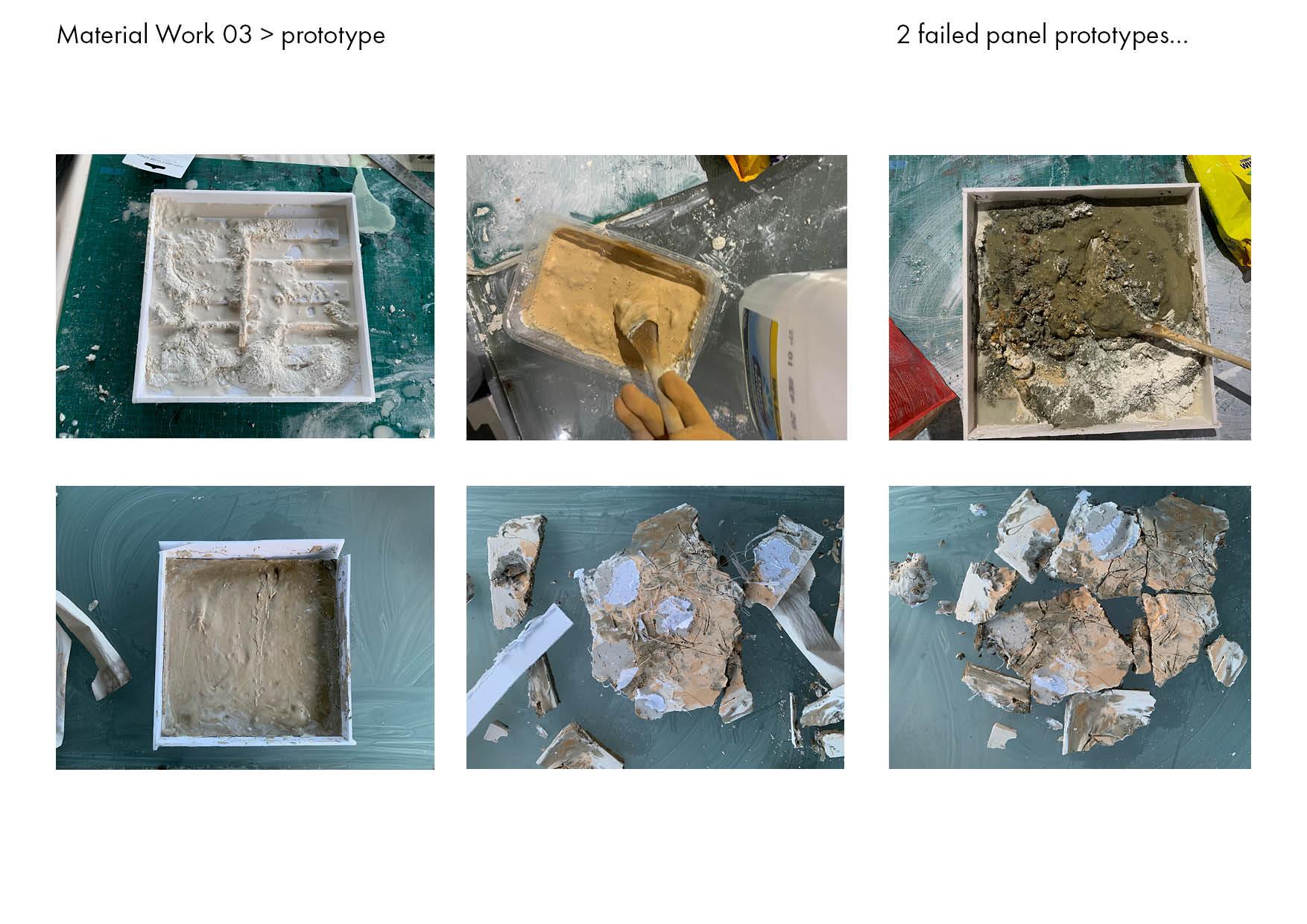 Material Work 03 > prototype

2 failed panel prototypes...