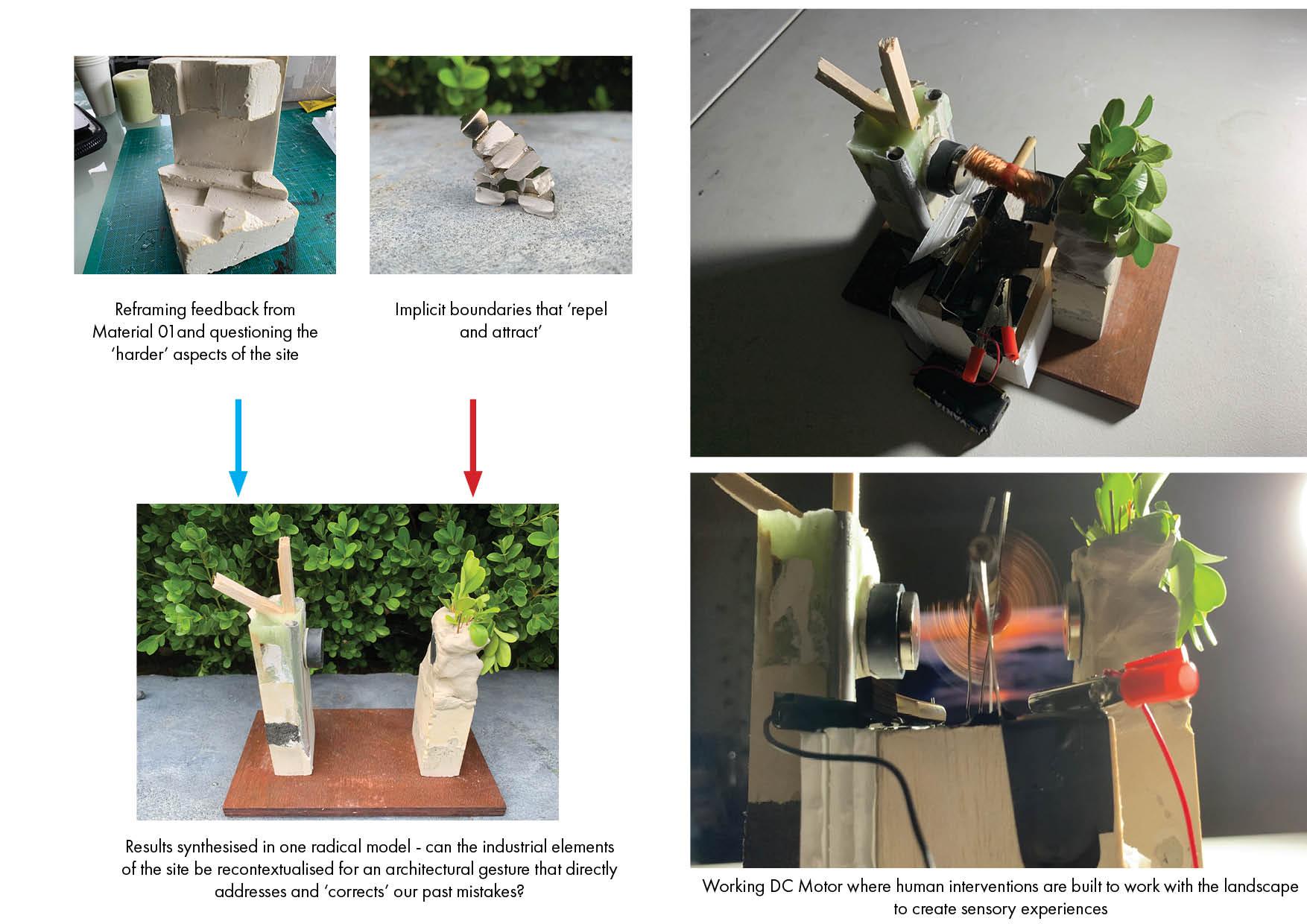 Reframing feedback from Material 01and questioning the 'harder' aspects of the site

Implicit boundaries that 'repel and attract'

Results synthesised in one radical model - can the industrial elements of the site be recontextualised for an architectural gesture that directly addresses and 'corrects' our past mistakes?

Working DC Motor where human interventions are built to work with the landscape to create sensory experiences