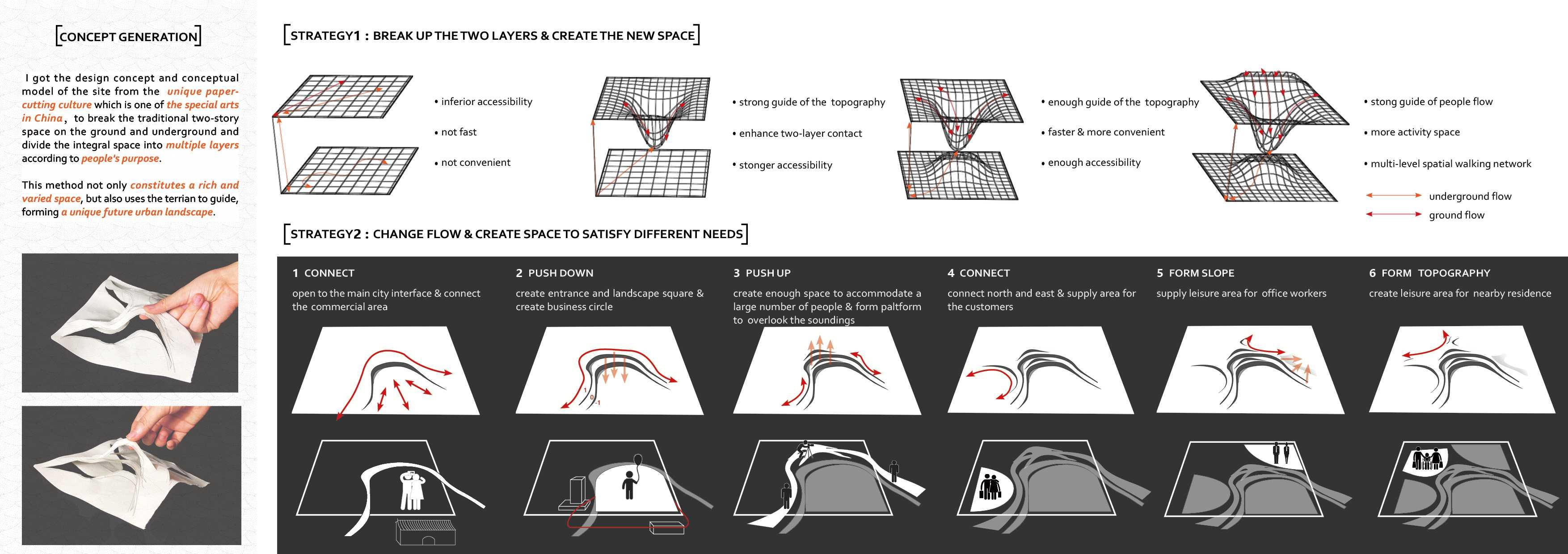 [CONCEPT GENERATION]

I got the design concept and conceptual model of the site from the unique paper-cutting culture which is one of the special arts in China, to break the traditional two-story space on the ground and underground and divide the integral space into multiple layers according to people's purpose.

This method not only constitutes a rich and varied space, but also uses the terrian to guide, forming a unique future urban landscape.

[STRATEGY1 : BREAK UP THE TWO LAYERS & CREATE THE NEW SPACE]

• inferior accessibility

• not fast

• not convenient

• strong guide of the topography

• enhance two-layer contact

• stonger accessibility

• enough guide of the topography

• faster & more convenient

• enough accessibility

• stong guide of people flow

• more activity space

• multi-level spatial walking network

underground flow

ground flow

[STRATEGY2 : CHANGE FLOW & CREATE SPACE TO SATISFY DIFFERENT NEEDS]

1 CONNECT
open to the main city interface & connect the commercial area

2 PUSH DOWN
create entrance and landscape square & create business circle

1
0
-1

3 PUSH UP
create enough space to accommodate a large number of people & form paltform to overlook the soundings

4 CONNECT
connect north and east & supply area for the customers

5 FORM SLOPE
supply leisure area for office workers

6 FORM TOPOGRAPHY
create leisure area for nearby residence