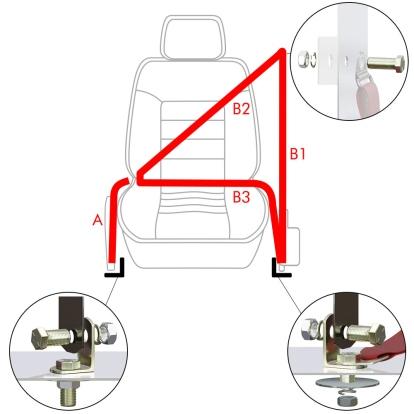 B2
B1
B3
A