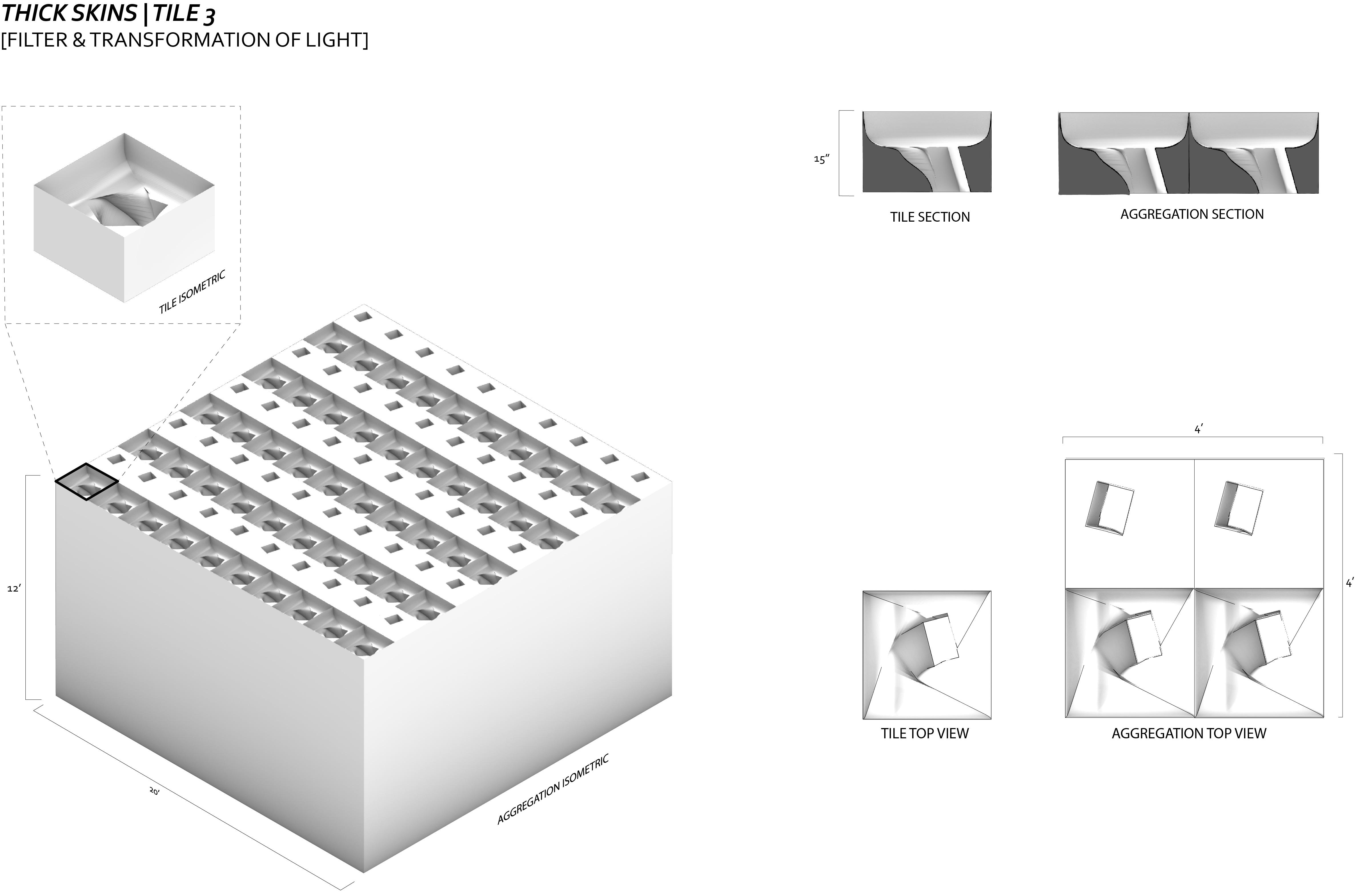 THICK SKINS | TILE 3
[FILTER & TRANSFORMATION OF LIGHT]

TILE ISOMETRIC

12'

20'

AGGREGATION ISOMETRIC

15"

TILE SECTION

AGGREGATION SECTION

4'

4'

TILE TOP VIEW

AGGREGATION TOP VIEW