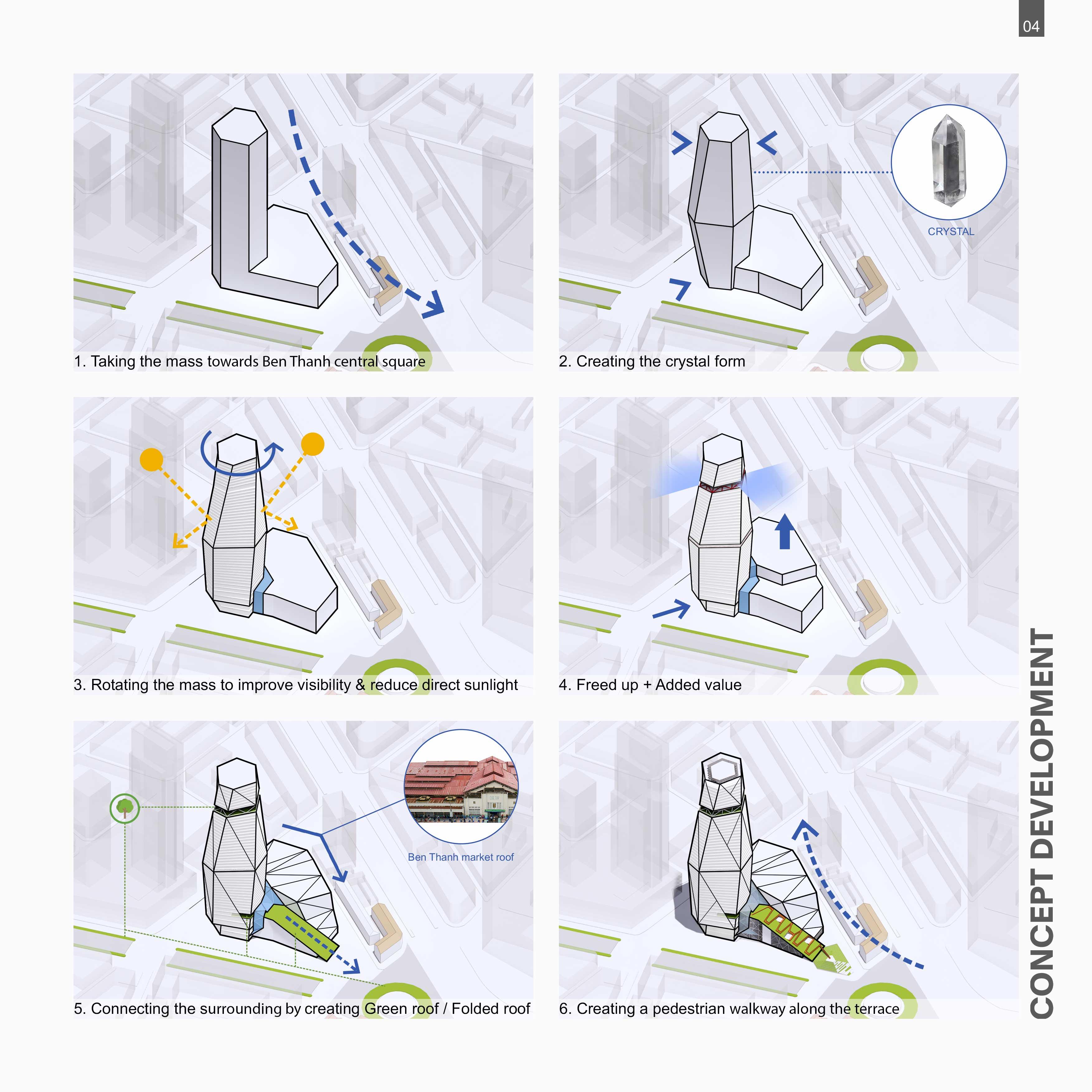 04

1. Taking the mass towards Ben Thanh central square

CRYSTAL

2. Creating the crystal form

3. Rotating the mass to improve visibility & reduce direct sunlight

4. Freed up + Added value

Ben Thanh market roof

5. Connecting the surrounding by creating Green roof / Folded roof

6. Creating a pedestrian walkway along the terrace

CONCEPT DEVELOPMENT