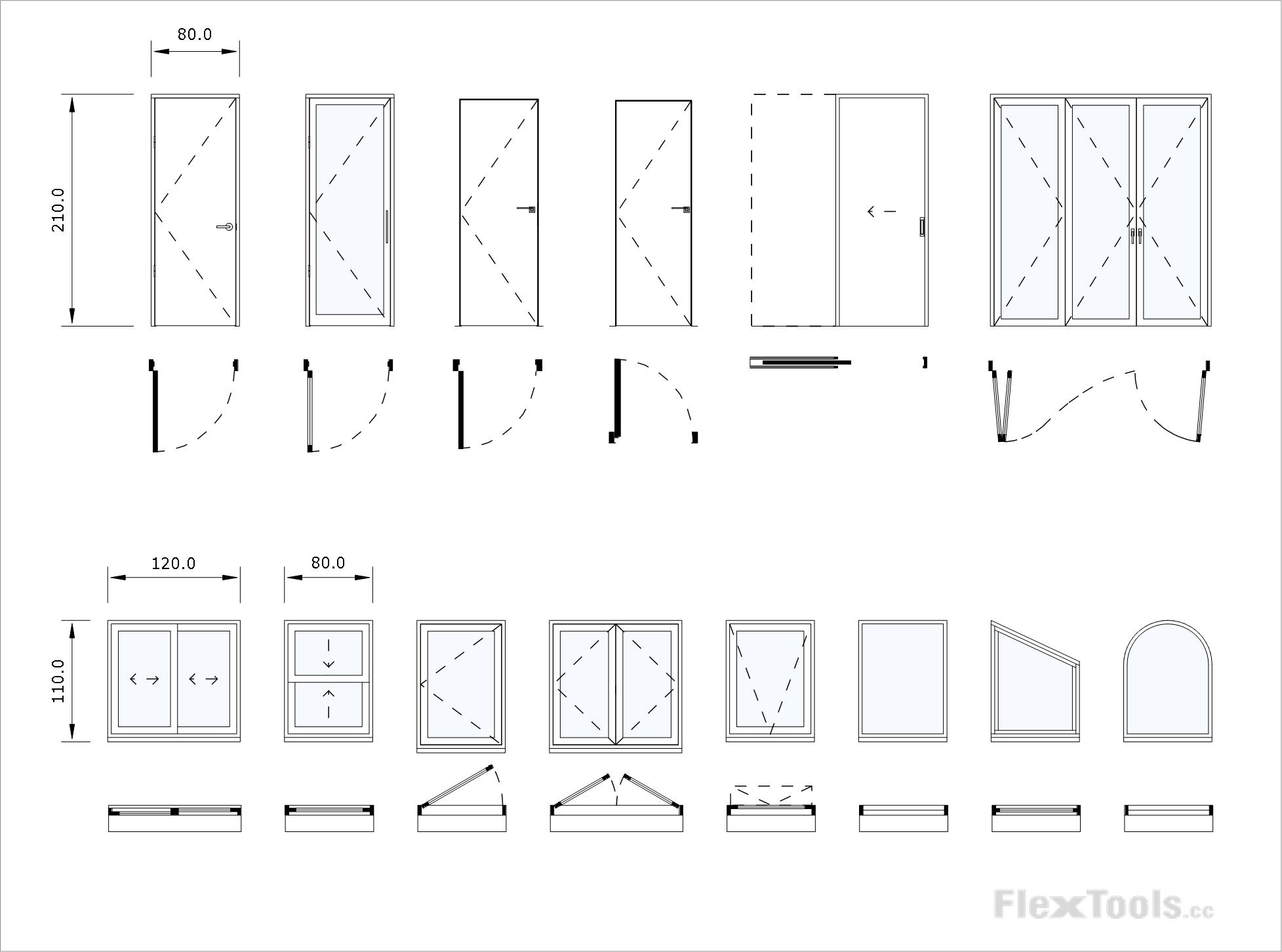 80.0

210.0

120.0

80.0

110.0

FlexTools.cc