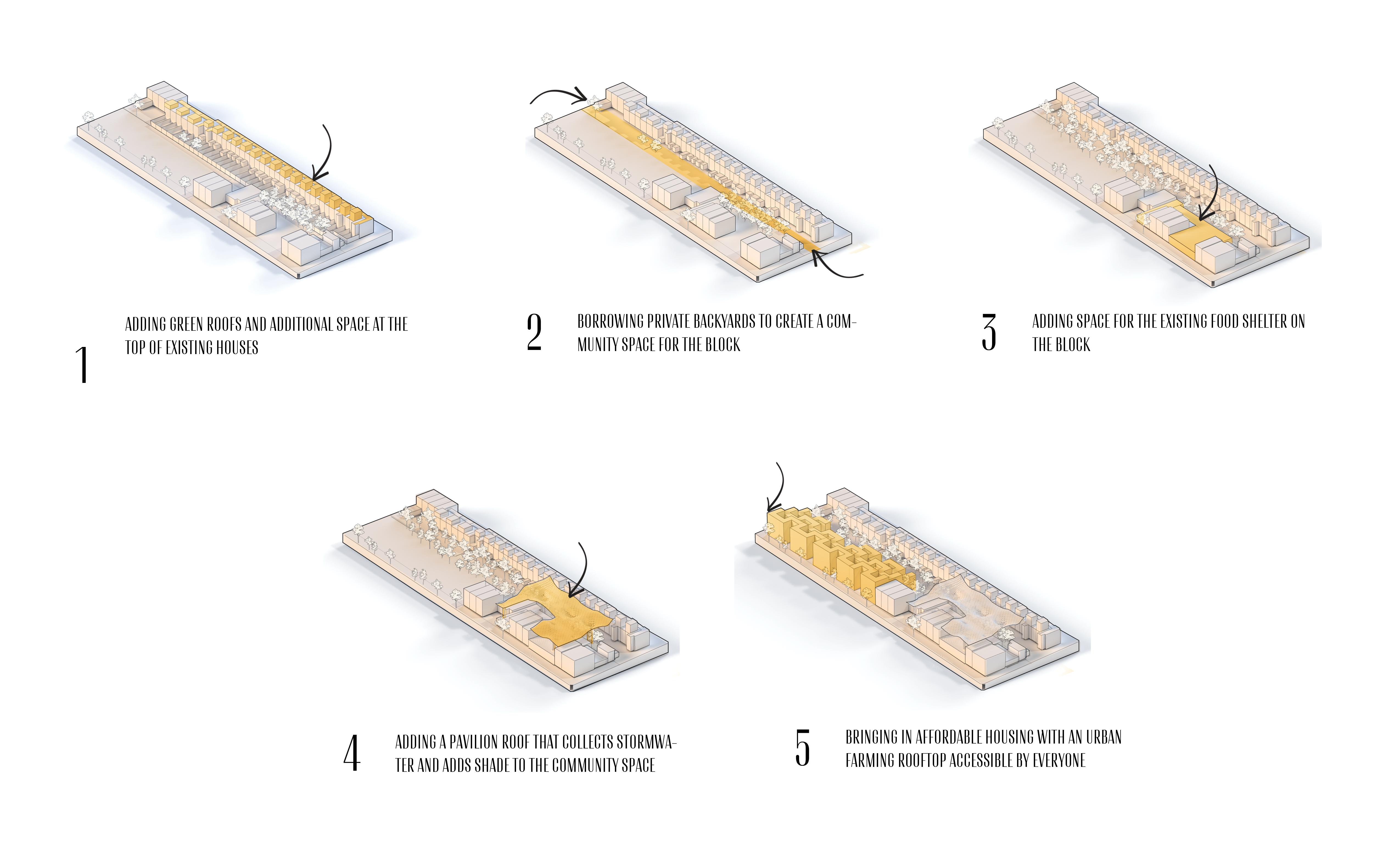 1
ADDING GREEN ROOFS AND ADDITIONAL SPACE AT THE TOP OF EXISTING HOUSES

2
BORROWING PRIVATE BACKYARDS TO CREATE A COMMUNITY SPACE FOR THE BLOCK

3
ADDING SPACE FOR THE EXISTING FOOD SHELTER ON THE BLOCK

4
ADDING A PAVILION ROOF THAT COLLECTS STORMWATER AND ADDS SHADE TO THE COMMUNITY SPACE

5
BRINGING IN AFFORDABLE HOUSING WITH AN URBAN FARMING ROOFTOP ACCESSIBLE BY EVERYONE