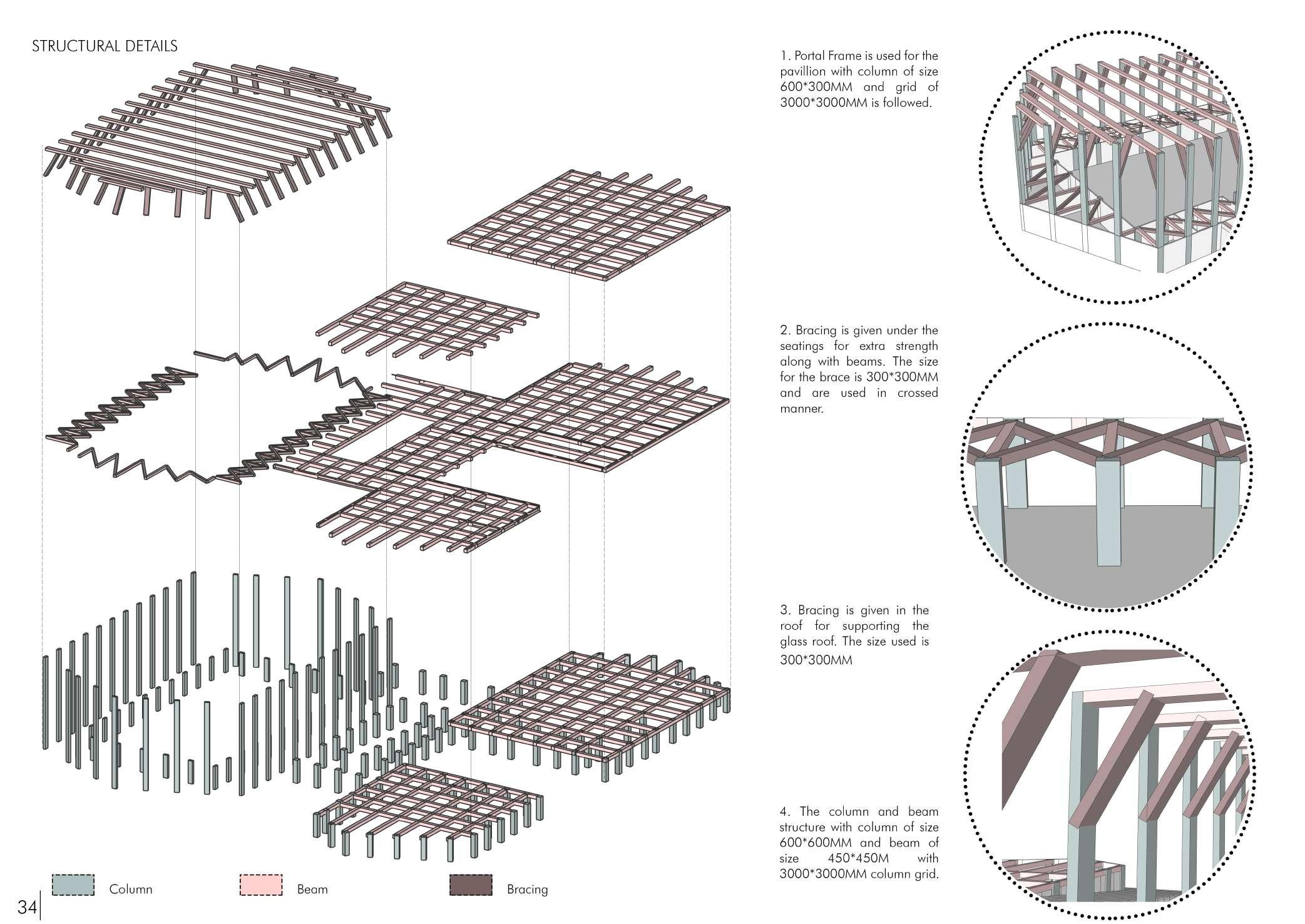 STRUCTURAL DETAILS

1. Portal Frame is used for the pavillion with column of size 600*300MM and grid of 3000*3000MM is followed.

2. Bracing is given under the seatings for extra strength along with beams. The size for the brace is 300*300MM and are used in crossed manner.

3. Bracing is given in the roof for supporting the glass roof. The size used is 300*300MM

4. The column and beam structure with column of size 600*600MM and beam of size 450*450M with 3000*3000MM column grid.

Column

Beam

Bracing

34