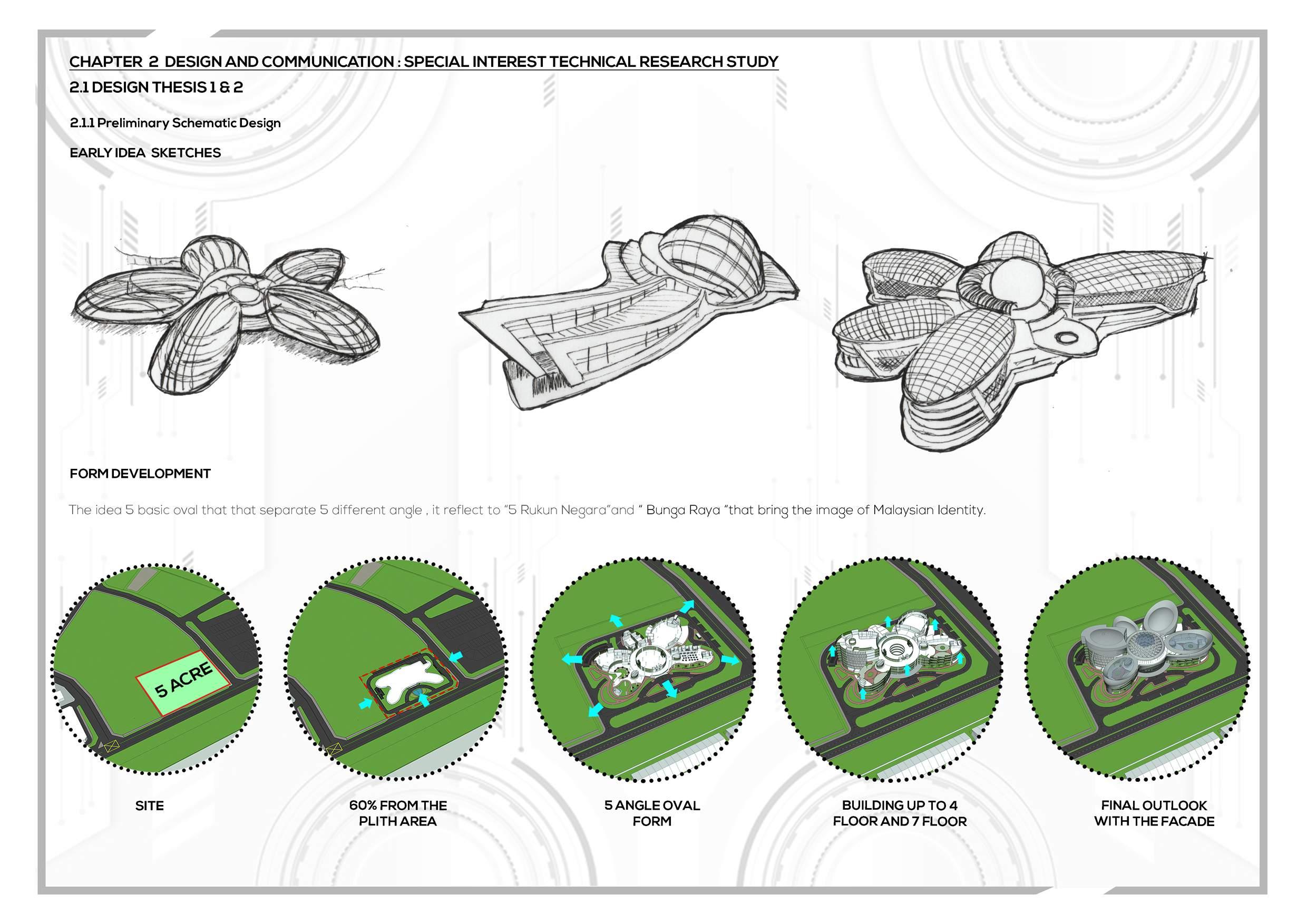 CHAPTER 2 DESIGN AND COMMUNICATION : SPECIAL INTEREST TECHNICAL RESEARCH STUDY

2.1 DESIGN THESIS 1 & 2

2.1.1 Preliminary Schematic Design

EARLY IDEA SKETCHES

FORM DEVELOPMENT

The idea 5 basic oval that that separate 5 different angle , it reflect to "5 Rukun Negara"and " Bunga Raya "that bring the image of Malaysian Identity.

5 ACRE

SITE

60% FROM THE PLITH AREA

5 ANGLE OVAL FORM

BUILDING UP TO 4 FLOOR AND 7 FLOOR

FINAL OUTLOOK WITH THE FACADE