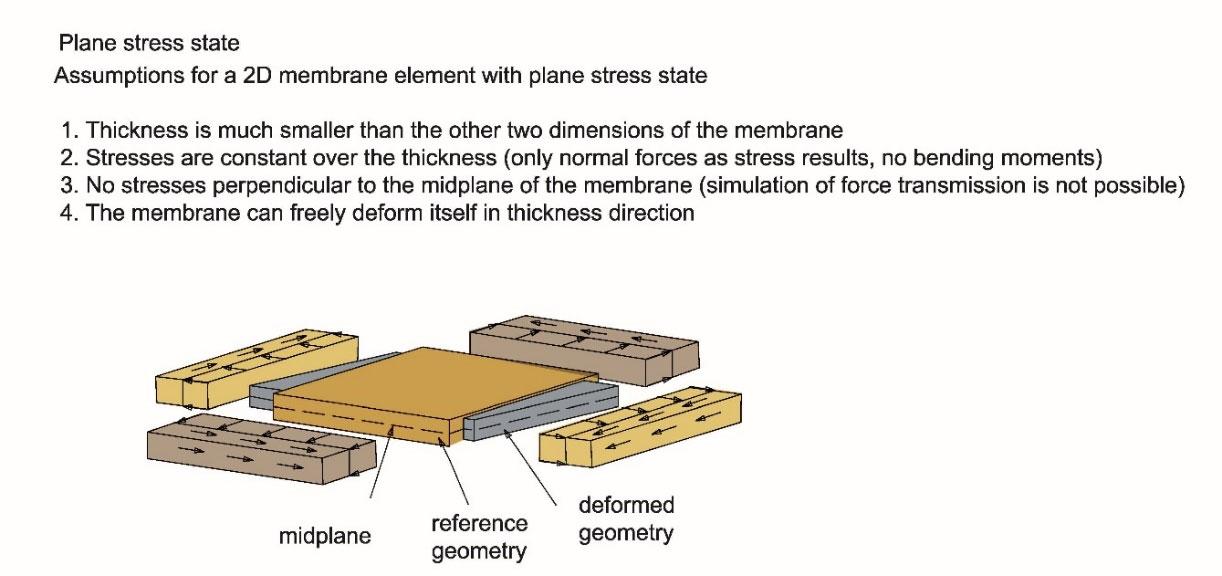 Plane stress state
Assumptions for a 2D membrane element with plane stress state

1. Thickness is much smaller than the other two dimensions of the membrane
2. Stresses are constant over the thickness (only normal forces as stress results, no bending moments)
3. No stresses perpendicular to the midplane of the membrane (simulation of force transmission is not possible)
4. The membrane can freely deform itself in thickness direction

midplane
reference geometry
deformed geometry