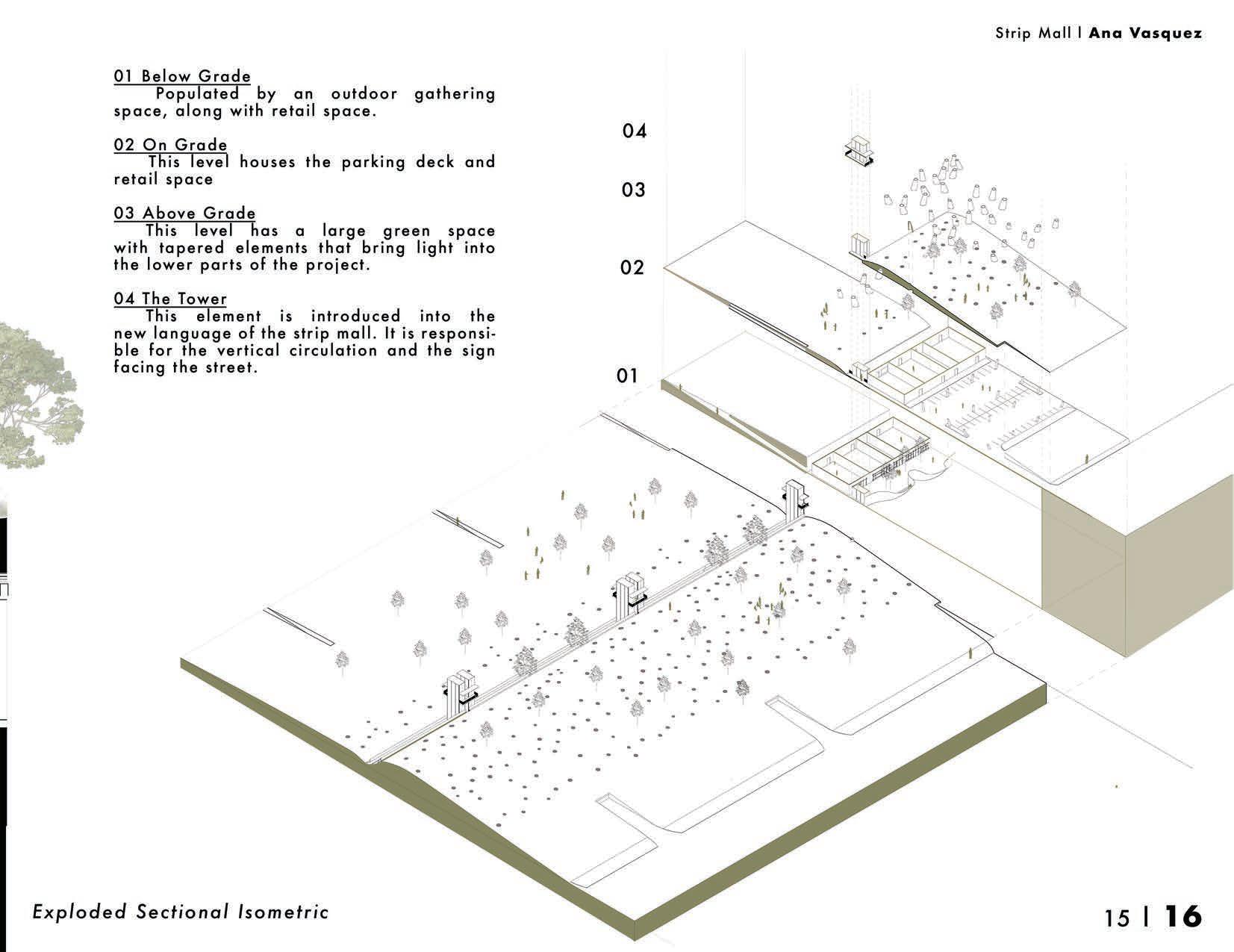 Strip Mall | Ana Vasquez

01 Below Grade
Populated by an outdoor gathering space, along with retail space.

02 On Grade
This level houses the parking deck and retail space

03 Above Grade
This level has a large green space with tapered elements that bring light into the lower parts of the project.

04 The Tower
This element is introduced into the new language of the strip mall. It is responsible for the vertical circulation and the sign facing the street.

04

03

02

01

Exploded Sectional Isometric

15 | 16