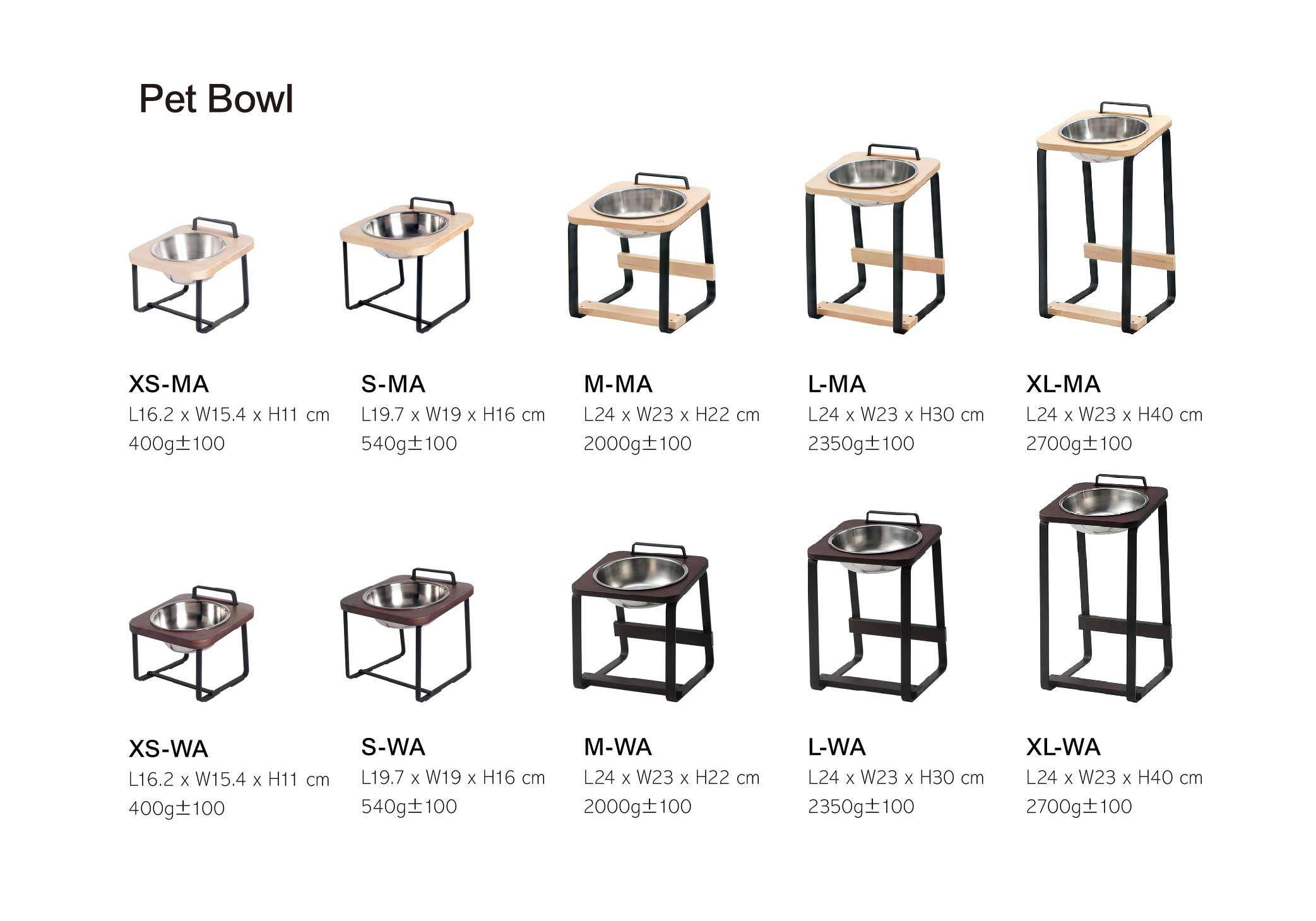 Pet Bowl

XS-MA
L16.2 x W15.4 x H11 cm
400g±100

S-MA
L19.7 x W19 x H16 cm
540g±100

M-MA
L24 x W23 x H22 cm
2000g±100

L-MA
L24 x W23 x H30 cm
2350g±100

XL-MA
L24 x W23 x H40 cm
2700g±100

XS-WA
L16.2 x W15.4 x H11 cm
400g±100

S-WA
L19.7 x W19 x H16 cm
540g±100

M-WA
L24 x W23 x H22 cm
2000g±100

L-WA
L24 x W23 x H30 cm
2350g±100

XL-WA
L24 x W23 x H40 cm
2700g±100