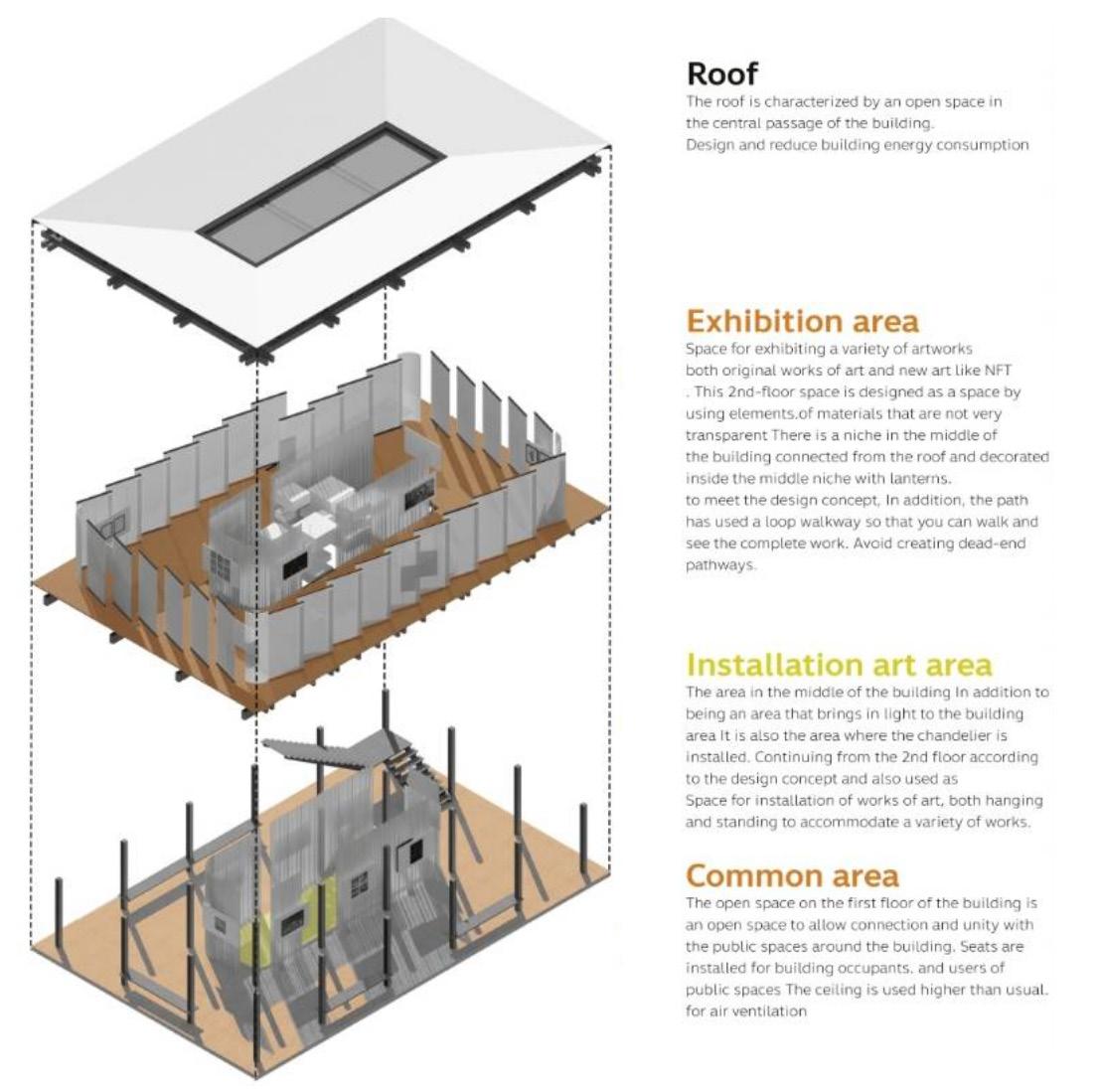 Roof
The roof is characterized by an open space in the central passage of the building.
Design and reduce building energy consumption

Exhibition area
Space for exhibiting a variety of artworks both original works of art and new art like NFT . This 2nd-floor space is designed as a space by using elements.of materials that are not very transparent There is a niche in the middle of the building connected from the roof and decorated inside the middle niche with lanterns.
to meet the design concept, In addition, the path has used a loop walkway so that you can walk and see the complete work. Avoid creating dead-end pathways.

Installation art area
The area in the middle of the building In addition to being an area that brings in light to the building area It is also the area where the chandelier is installed. Continuing from the 2nd floor according to the design concept and also used as Space for installation of works of art, both hanging and standing to accommodate a variety of works.

Common area
The open space on the first floor of the building is an open space to allow connection and unity with the public spaces around the building. Seats are installed for building occupants. and users of public spaces The ceiling is used higher than usual. for air ventilation