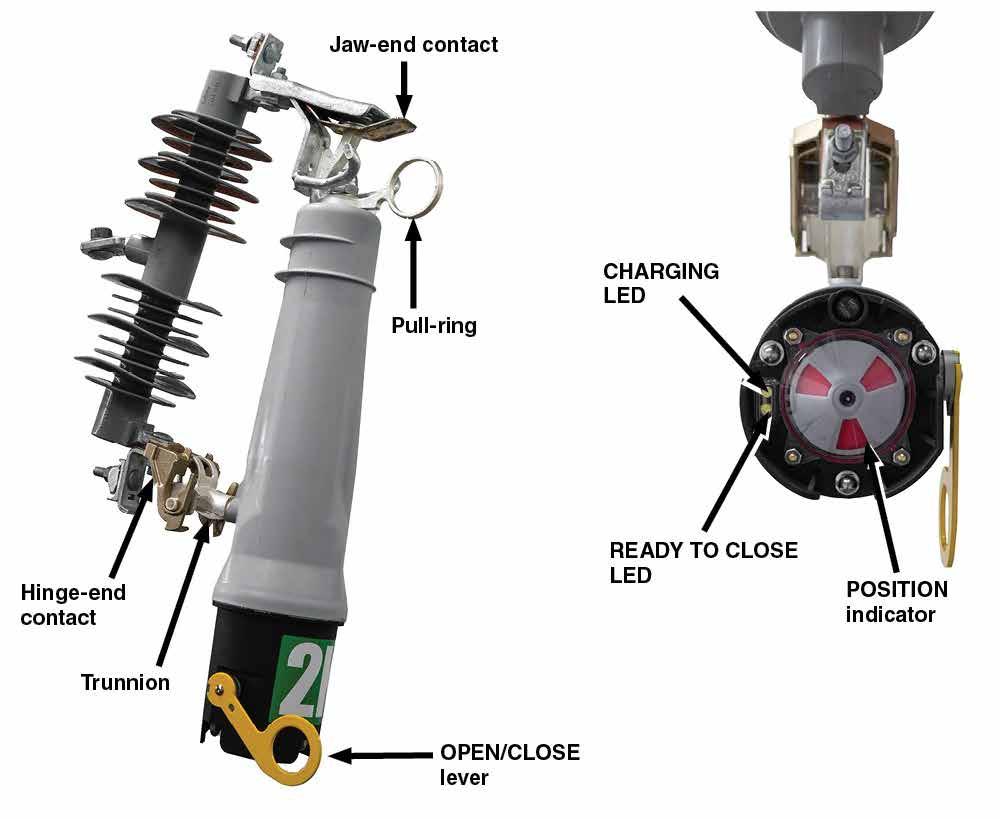 Jaw-end contact

Pull-ring

Hinge-end contact

Trunnion

2

OPEN/CLOSE lever

CHARGING LED

READY TO CLOSE LED

POSITION indicator