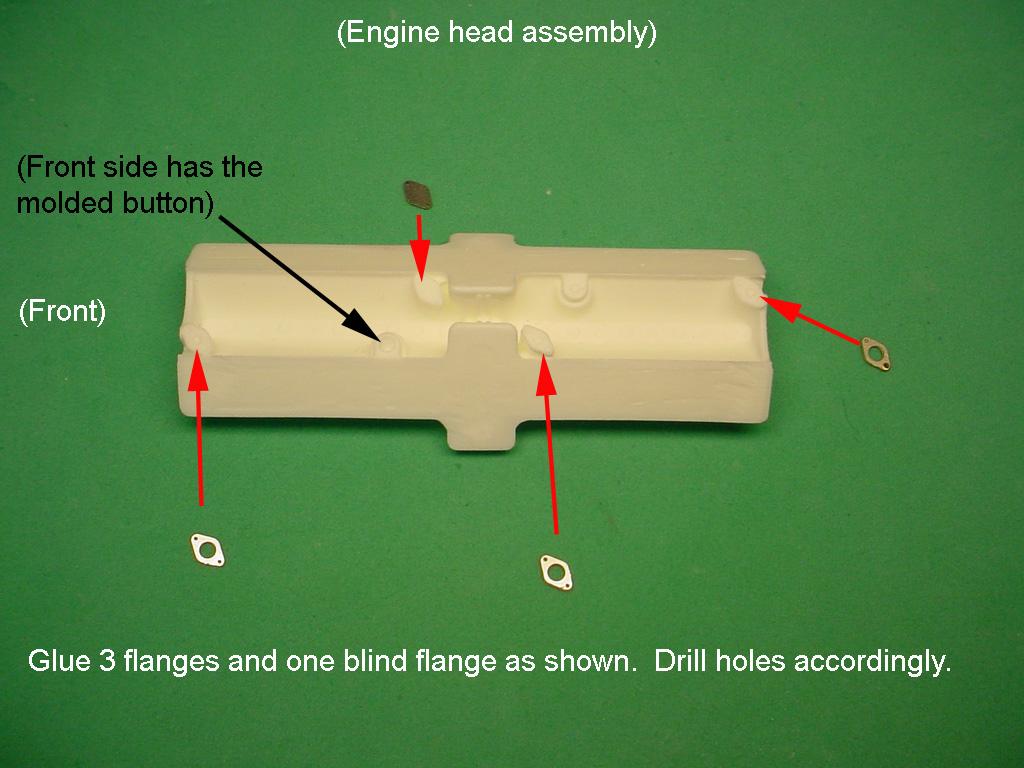 (Engine head assembly)

(Front side has the molded button)

(Front)

Glue 3 flanges and one blind flange as shown. Drill holes accordingly.