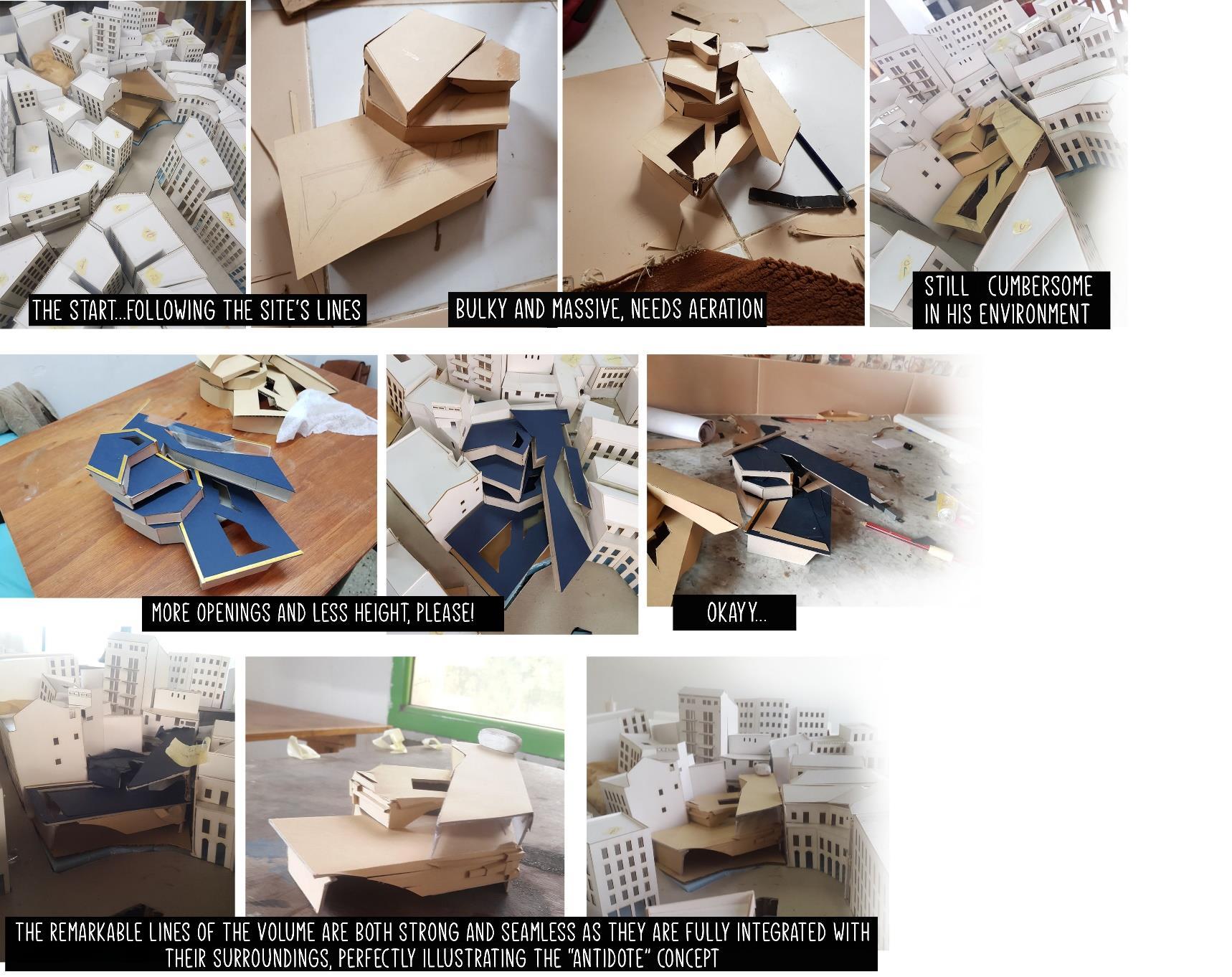 THE START...FOLLOWING THE SITE'S LINES

BULKY AND MASSIVE, NEEDS AERATION

STILL CUMBERSOME IN HIS ENVIRONMENT

MORE OPENINGS AND LESS HEIGHT, PLEASE!

OKAYY...

THE REMARKABLE LINES OF THE VOLUME ARE BOTH STRONG AND SEAMLESS AS THEY ARE FULLY INTEGRATED WITH THEIR SURROUNDINGS, PERFECTLY ILLUSTRATING THE "ANTIDOTE" CONCEPT