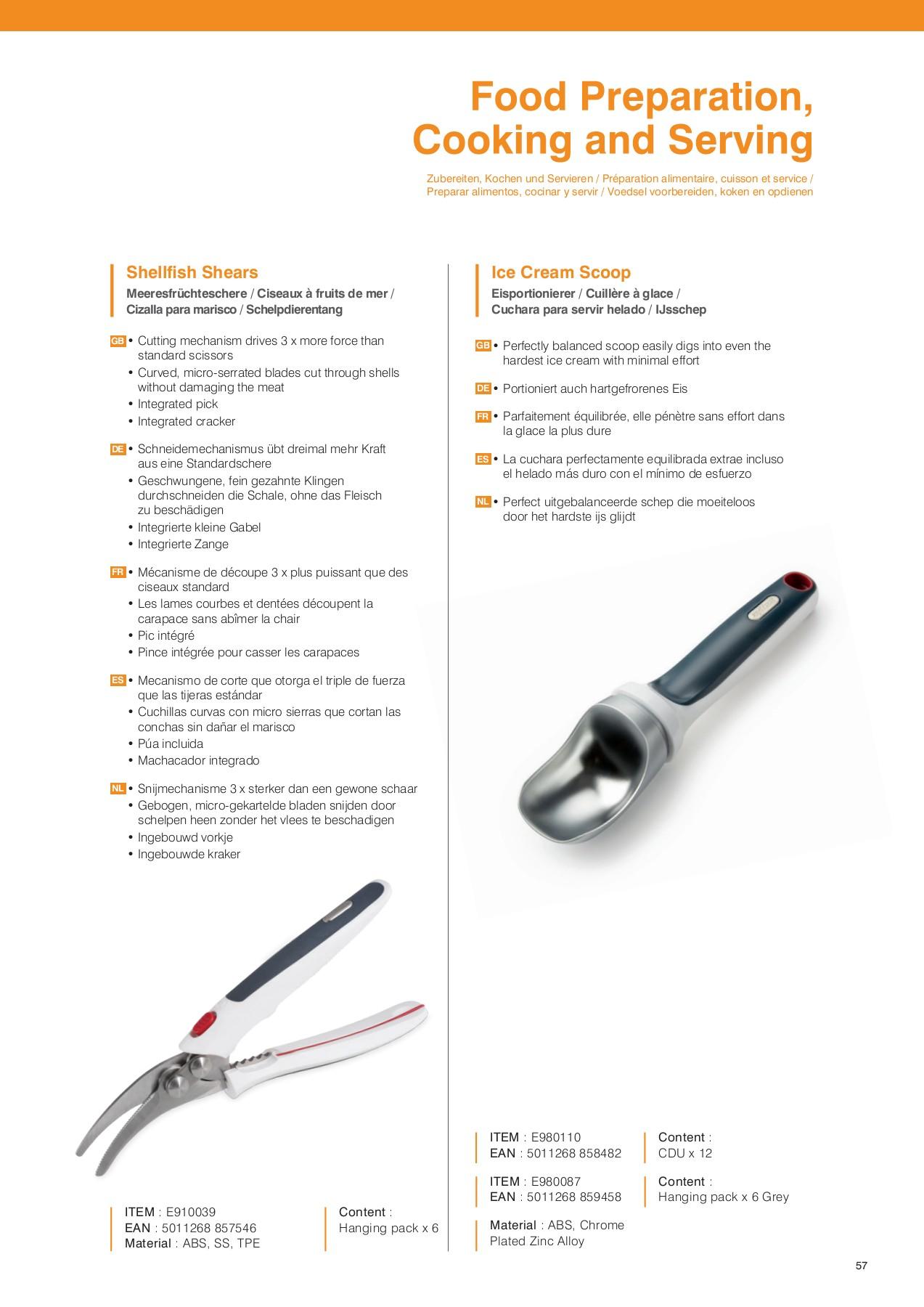 Food Preparation, Cooking and Serving

Zubereiten, Kochen und Servieren / Préparation alimentaire, cuisson et service / Preparar alimentos, cocinar y servir / Voedsel voorbereiden, koken en opdienen

Shellfish Shears

Meeresfrüchteschere / Ciseaux à fruits de mer / Cizalla para marisco / Schelpdierentang

GB • Cutting mechanism drives 3 x more force than standard scissors
• Curved, micro-serrated blades cut through shells without damaging the meat
• Integrated pick
• Integrated cracker

DE • Schneidemechanismus übt dreimal mehr Kraft aus eine Standardschere
• Geschwungene, fein gezahnte Klingen durchschneiden die Schale, ohne das Fleisch zu beschädigen
• Integrierte kleine Gabel
• Integrierte Zange

FR • Mécanisme de découpe 3 x plus puissant que des ciseaux standard
• Les lames courbes et dentées découpent la carapace sans abîmer la chair
• Pic intégré
• Pince intégrée pour casser les carapaces

ES • Mecanismo de corte que otorga el triple de fuerza que las tijeras estándar
• Cuchillas curvas con micro sierras que cortan las conchas sin dañar el marisco
• Púa incluida
• Machacador integrado

NL • Snijmechanisme 3 x sterker dan een gewone schaar
• Gebogen, micro-gekartelde bladen snijden door schelpen heen zonder het vlees te beschadigen
• Ingebouwd vorkje
• Ingebouwde kraker

ITEM : E910039
EAN : 5011268 857546
Material : ABS, SS, TPE

Content :
Hanging pack x 6

Ice Cream Scoop

Eisportionierer / Cuillère à glace / Cuchara para servir helado / IJsschep

GB • Perfectly balanced scoop easily digs into even the hardest ice cream with minimal effort

DE • Portioniert auch hartgefrorenes Eis

FR • Parfaitement équilibrée, elle pénètre sans effort dans la glace la plus dure

ES • La cuchara perfectamente equilibrada extrae incluso el helado más duro con el mínimo de esfuerzo

NL • Perfect uitgebalanceerde schep die moeiteloos door het hardste ijs glijdt

ITEM : E980110
EAN : 5011268 858482

Content :
CDU x 12

ITEM : E980087
EAN : 5011268 859458

Content :
Hanging pack x 6 Grey

Material : ABS, Chrome Plated Zinc Alloy

57