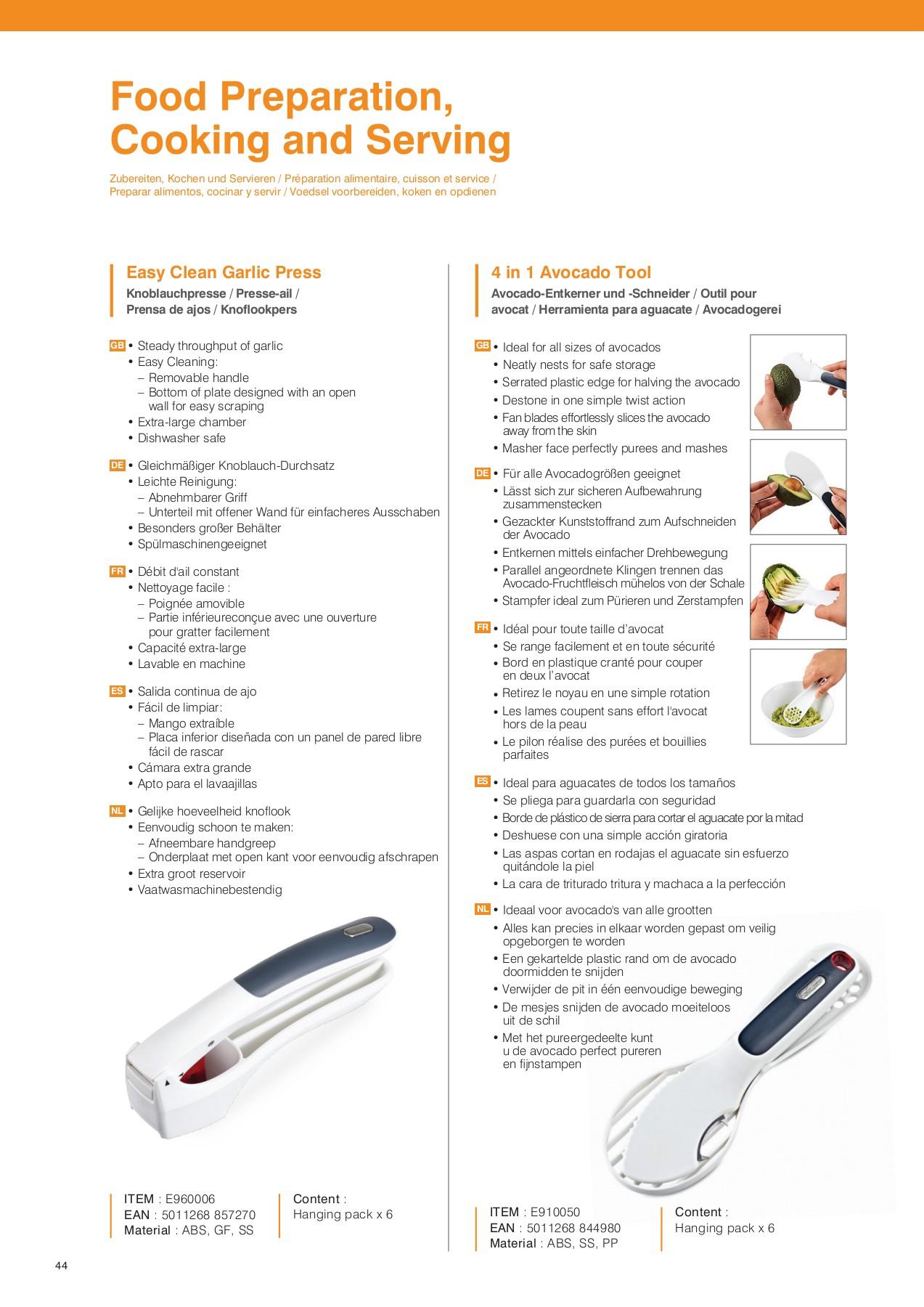 Food Preparation, Cooking and Serving

Zubereiten, Kochen und Servieren / Préparation alimentaire, cuisson et service / Preparar alimentos, cocinar y servir / Voedsel voorbereiden, koken en opdienen

Easy Clean Garlic Press

Knoblauchpresse / Presse-ail / Prensa de ajos / Knoflookpers

GB • Steady throughput of garlic
• Easy Cleaning:
– Removable handle
– Bottom of plate designed with an open wall for easy scraping
• Extra-large chamber
• Dishwasher safe

DE • Gleichmäßiger Knoblauch-Durchsatz
• Leichte Reinigung:
– Abnehmbarer Griff
– Unterteil mit offener Wand für einfacheres Ausschaben
• Besonders großer Behälter
• Spülmaschinengeeignet

FR • Débit d'ail constant
• Nettoyage facile :
– Poignée amovible
– Partie inférieureconçue avec une ouverture pour gratter facilement
• Capacité extra-large
• Lavable en machine

ES • Salida continua de ajo
• Fácil de limpiar:
– Mango extraíble
– Placa inferior diseñada con un panel de pared libre fácil de rascar
• Cámara extra grande
• Apto para el lavaajillas

NL • Gelijke hoeveelheid knoflook
• Eenvoudig schoon te maken:
– Afneembare handgreep
– Onderplaat met open kant voor eenvoudig afschrapen
• Extra groot reservoir
• Vaatwasmachinebestendig

ITEM : E960006
EAN : 5011268 857270
Material : ABS, GF, SS

Content :
Hanging pack x 6

4 in 1 Avocado Tool

Avocado-Entkerner und -Schneider / Outil pour avocat / Herramienta para aguacate / Avocadogerei

GB • Ideal for all sizes of avocados
• Neatly nests for safe storage
• Serrated plastic edge for halving the avocado
• Destone in one simple twist action
• Fan blades effortlessly slices the avocado away from the skin
• Masher face perfectly purees and mashes

DE • Für alle Avocadogrößen geeignet
• Lässt sich zur sicheren Aufbewahrung zusammenstecken
• Gezackter Kunststoffrand zum Aufschneiden der Avocado
• Entkernen mittels einfacher Drehbewegung
• Parallel angeordnete Klingen trennen das Avocado-Fruchtfleisch mühelos von der Schale
• Stampfer ideal zum Pürieren und Zerstampfen

FR • Idéal pour toute taille d'avocat
• Se range facilement et en toute sécurité
• Bord en plastique cranté pour couper en deux l'avocat
• Retirez le noyau en une simple rotation
• Les lames coupent sans effort l'avocat hors de la peau
• Le pilon réalise des purées et bouillies parfaites

ES • Ideal para aguacates de todos los tamaños
• Se pliega para guardarla con seguridad
• Borde de plástico de sierra para cortar el aguacate por la mitad
• Deshuese con una simple acción giratoria
• Las aspas cortan en rodajas el aguacate sin esfuerzo quitándole la piel
• La cara de triturado tritura y machaca a la perfección

NL • Ideaal voor avocado's van alle grootten
• Alles kan precies in elkaar worden gepast om veilig opgeborgen te worden
• Een gekartelde plastic rand om de avocado doormidden te snijden
• Verwijder de pit in één eenvoudige beweging
• De mesjes snijden de avocado moeiteloos uit de schil
• Met het pureergedeelte kunt u de avocado perfect pureren en fijnstampen

ITEM : E910050
EAN : 5011268 844980
Material : ABS, SS, PP

Content :
Hanging pack x 6

44