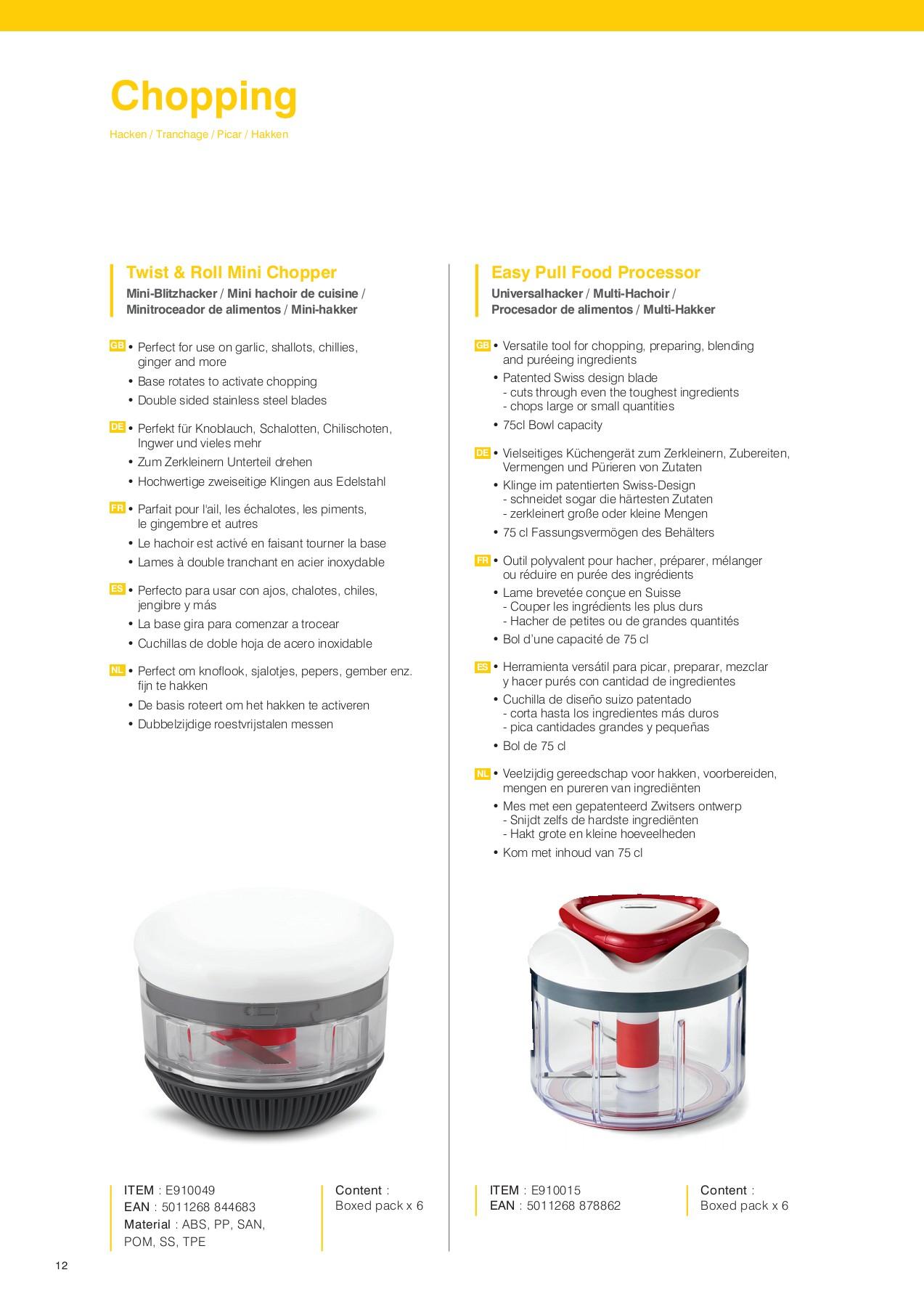 Chopping

Hacken / Tranchage / Picar / Hakken

Twist & Roll Mini Chopper

Mini-Blitzhacker / Mini hachoir de cuisine / Minitroceador de alimentos / Mini-hakker

GB • Perfect for use on garlic, shallots, chillies, ginger and more
• Base rotates to activate chopping
• Double sided stainless steel blades

DE • Perfekt für Knoblauch, Schalotten, Chilischoten, Ingwer und vieles mehr
• Zum Zerkleinern Unterteil drehen
• Hochwertige zweiseitige Klingen aus Edelstahl

FR • Parfait pour l'ail, les échalotes, les piments, le gingembre et autres
• Le hachoir est activé en faisant tourner la base
• Lames à double tranchant en acier inoxydable

ES • Perfecto para usar con ajos, chalotes, chiles, jengibre y más
• La base gira para comenzar a trocear
• Cuchillas de doble hoja de acero inoxidable

NL • Perfect om knoflook, sjalotjes, pepers, gember enz. fijn te hakken
• De basis roteert om het hakken te activeren
• Dubbelzijdige roestvrijstalen messen

ITEM : E910049
EAN : 5011268 844683
Material : ABS, PP, SAN, POM, SS, TPE

Content : Boxed pack x 6

Easy Pull Food Processor

Universalhacker / Multi-Hachoir / Procesador de alimentos / Multi-Hakker

GB • Versatile tool for chopping, preparing, blending and puréeing ingredients
• Patented Swiss design blade
- cuts through even the toughest ingredients
- chops large or small quantities
• 75cl Bowl capacity

DE • Vielseitiges Küchengerät zum Zerkleinern, Zubereiten, Vermengen und Pürieren von Zutaten
• Klinge im patentierten Swiss-Design
- schneidet sogar die härtesten Zutaten
- zerkleinert große oder kleine Mengen
• 75 cl Fassungsvermögen des Behälters

FR • Outil polyvalent pour hacher, préparer, mélanger ou réduire en purée des ingrédients
• Lame brevetée conçue en Suisse
- Couper les ingrédients les plus durs
- Hacher de petites ou de grandes quantités
• Bol d'une capacité de 75 cl

ES • Herramienta versátil para picar, preparar, mezclar y hacer purés con cantidad de ingredientes
• Cuchilla de diseño suizo patentado
- corta hasta los ingredientes más duros
- pica cantidades grandes y pequeñas
• Bol de 75 cl

NL • Veelzijdig gereedschap voor hakken, voorbereiden, mengen en pureren van ingrediënten
• Mes met een gepatenteerd Zwitsers ontwerp
- Snijdt zelfs de hardste ingrediënten
- Hakt grote en kleine hoeveelheden
• Kom met inhoud van 75 cl

ITEM : E910015
EAN : 5011268 878862

Content : Boxed pack x 6

12