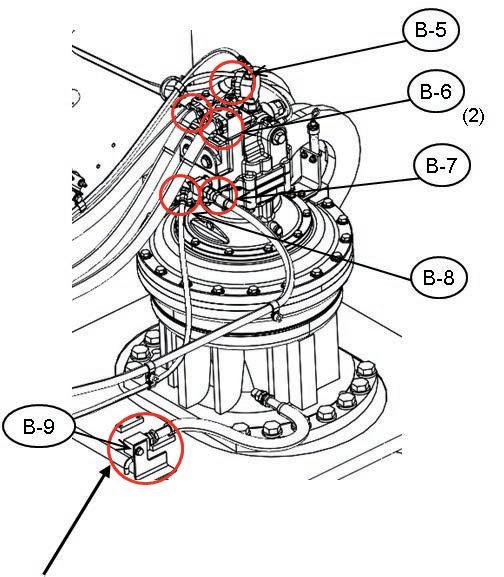 B-5
B-6
(2)
B-7
B-8
B-9