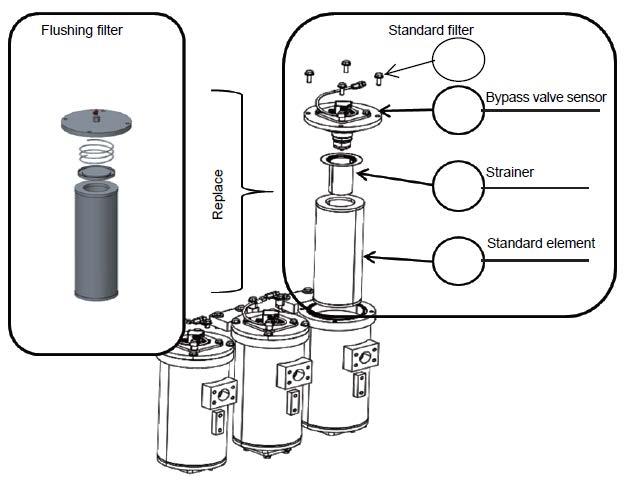 Flushing filter

Replace

Standard filter

Bypass valve sensor

Strainer

Standard element