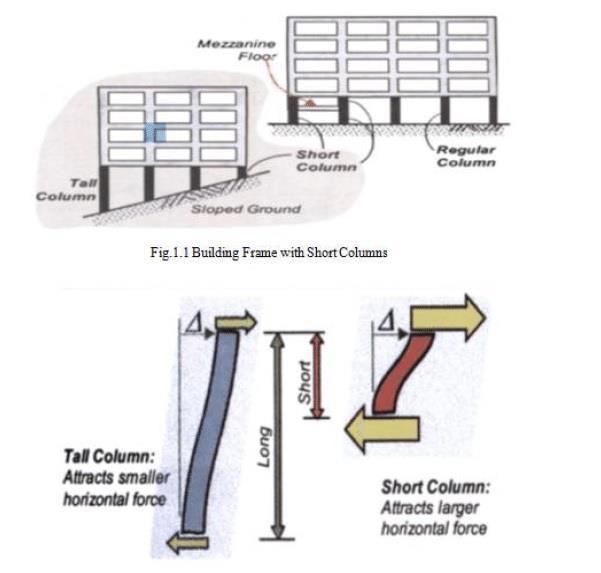 Mezzanine Floor

Tall Column

Short Column

Regular Column

Sloped Ground

Fig.1.1 Building Frame with Short Columns

$\Delta$

$\Delta$

Short

Long

Tall Column: Attracts smaller horizontal force

Short Column: Attracts larger horizontal force