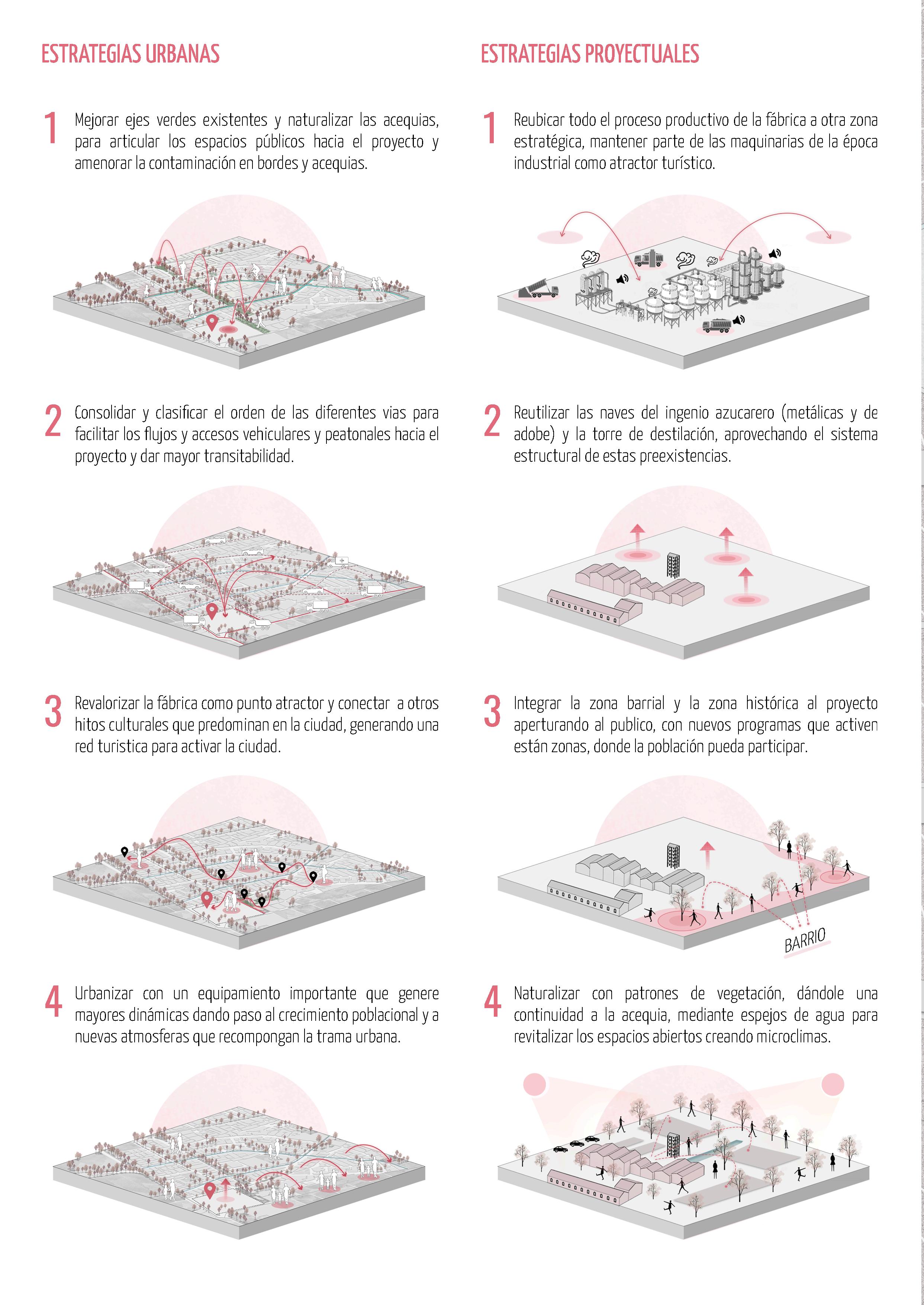 ESTRATEGIAS URBANAS

1 Mejorar ejes verdes existentes y naturalizar las acequias, para articular los espacios públicos hacia el proyecto y amenorar la contaminación en bordes y acequias.

2 Consolidar y clasificar el orden de las diferentes vias para facilitar los flujos y accesos vehiculares y peatonales hacia el proyecto y dar mayor transitabilidad.

3 Revalorizar la fábrica como punto atractor y conectar a otros hitos culturales que predominan en la ciudad, generando una red turistica para activar la ciudad.

4 Urbanizar con un equipamiento importante que genere mayores dinámicas dando paso al crecimiento poblacional y a nuevas atmosferas que recompongan la trama urbana.

ESTRATEGIAS PROYECTUALES

1 Reubicar todo el proceso productivo de la fábrica a otra zona estratégica, mantener parte de las maquinarias de la época industrial como atractor turístico.

2 Reutilizar las naves del ingenio azucarero (metálicas y de adobe) y la torre de destilación, aprovechando el sistema estructural de estas preexistencias.

3 Integrar la zona barrial y la zona histórica al proyecto aperturando al publico, con nuevos programas que activen están zonas, donde la población pueda participar.

BARRIO

4 Naturalizar con patrones de vegetación, dándole una continuidad a la acequia, mediante espejos de agua para revitalizar los espacios abiertos creando microclimas.