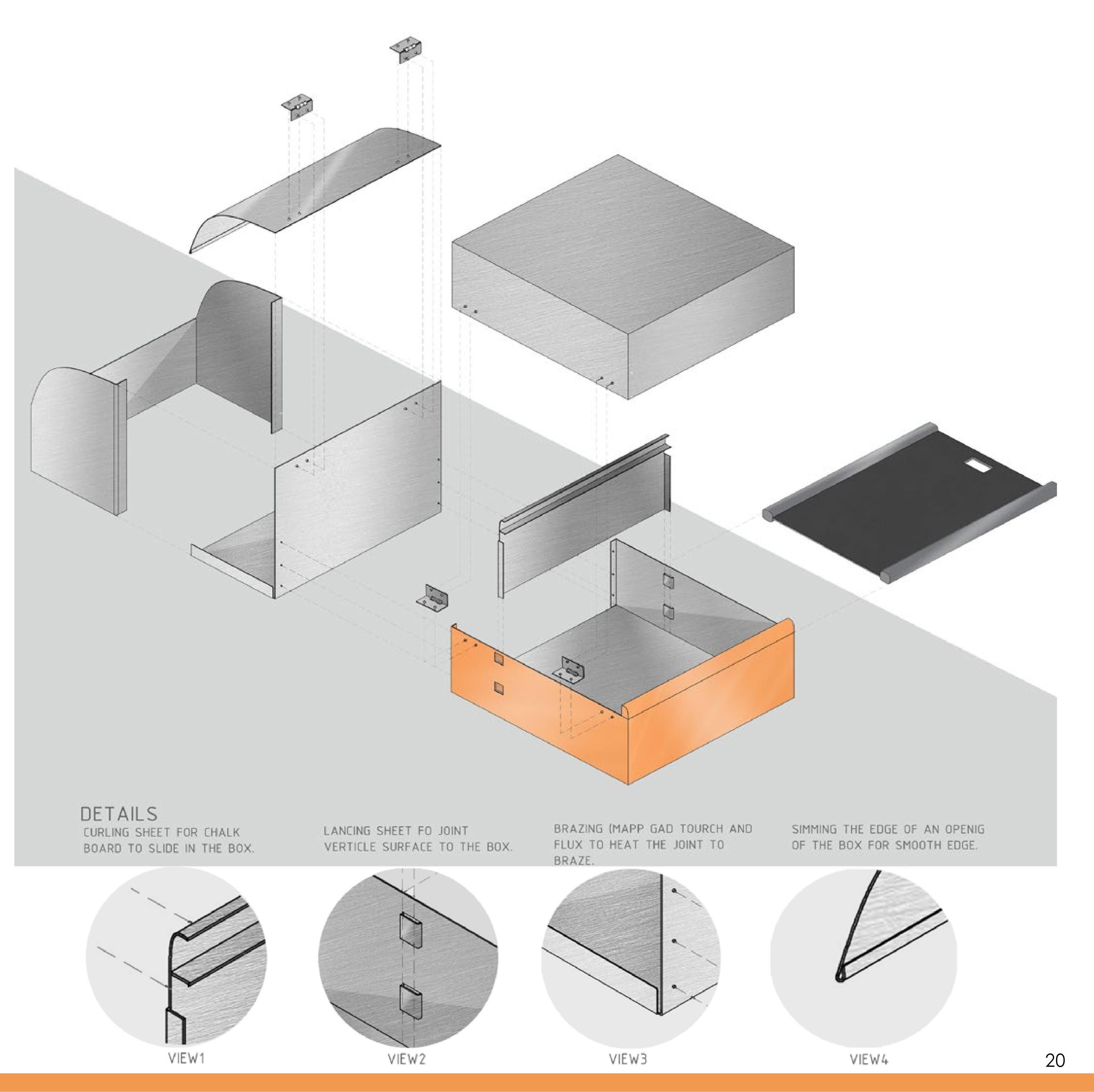 DETAILS

CURLING SHEET FOR CHALK BOARD TO SLIDE IN THE BOX.

LANCING SHEET FO JOINT VERTICLE SURFACE TO THE BOX.

BRAZING (MAPP GAD TOURCH AND FLUX TO HEAT THE JOINT TO BRAZE.

SIMMING THE EDGE OF AN OPENIG OF THE BOX FOR SMOOTH EDGE.

VIEW1

VIEW2

VIEW3

VIEW4

20