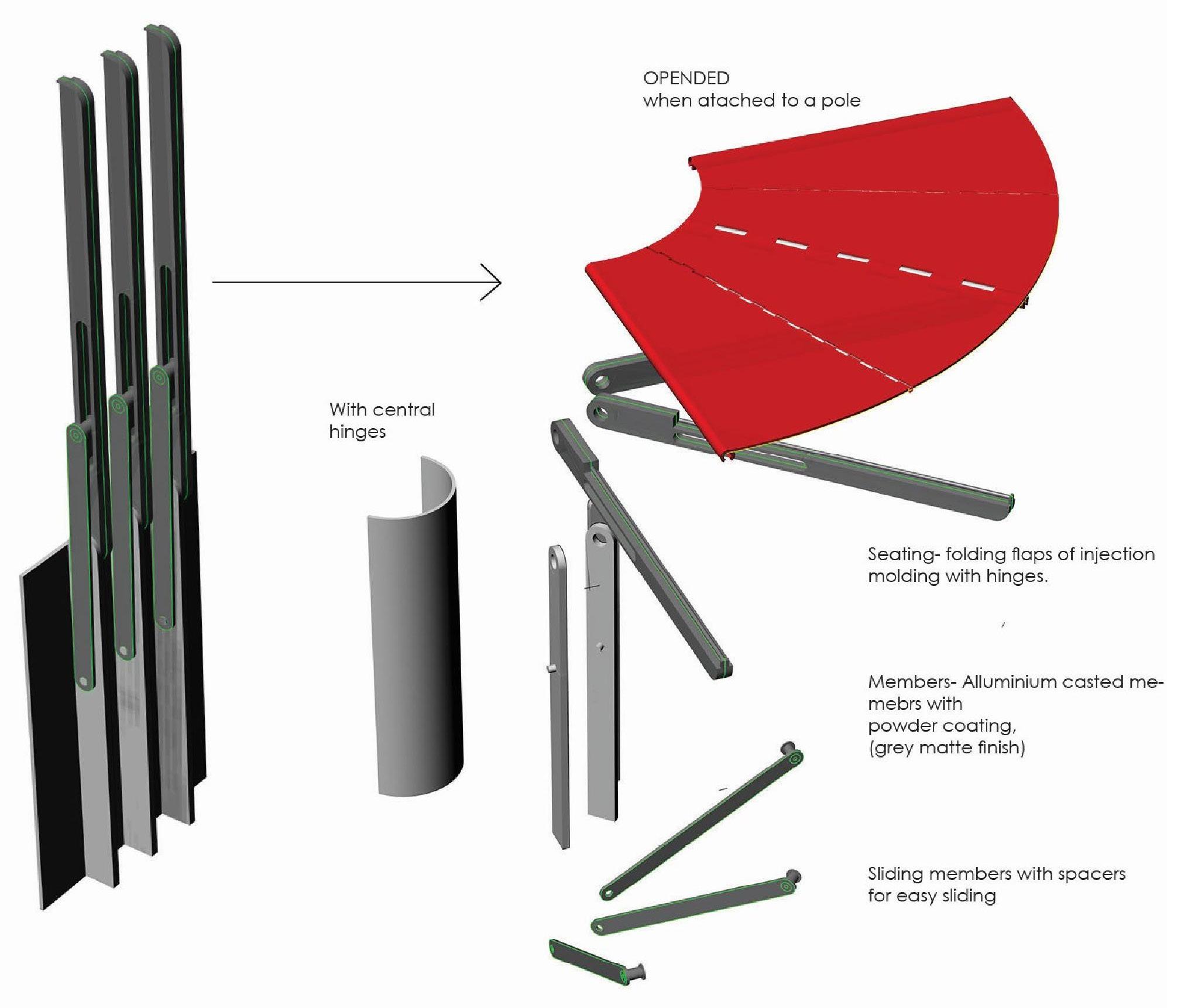 OPENDED
when atached to a pole

With central hinges

Seating- folding flaps of injection molding with hinges.

Members- Alluminium casted memebrs with
powder coating,
(grey matte finish)

Sliding members with spacers for easy sliding