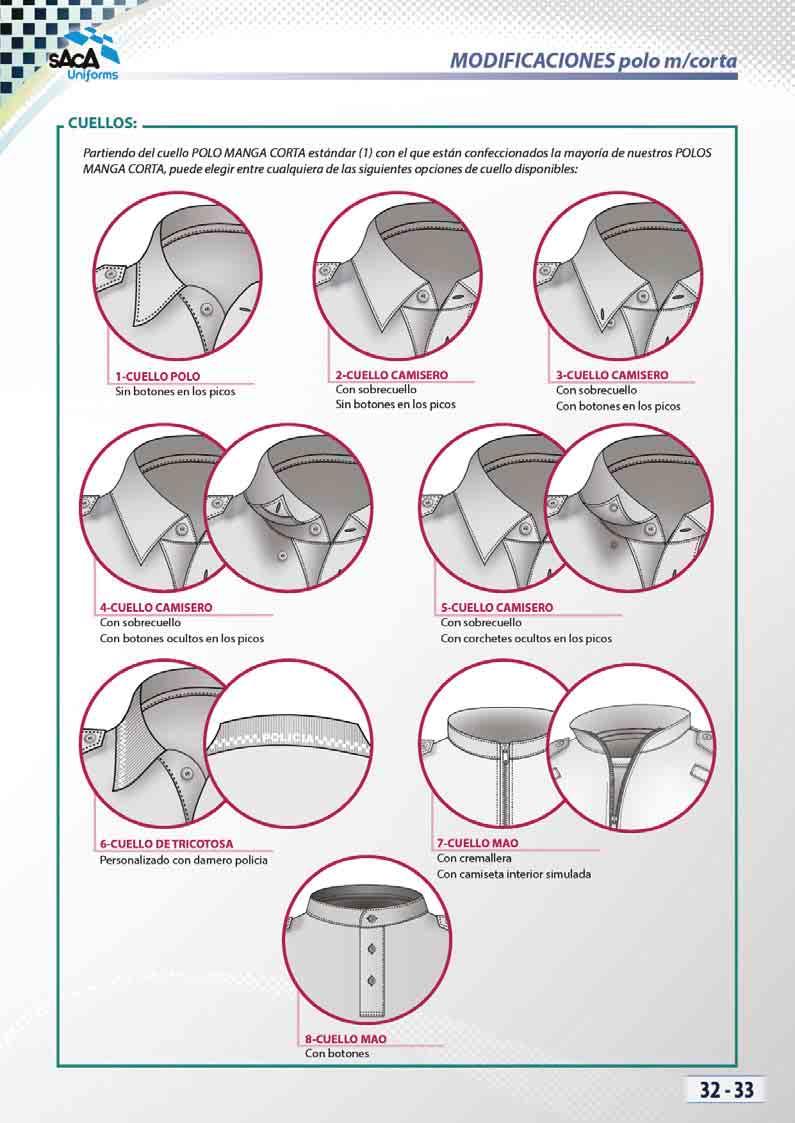 SACA Uniforms

MODIFICACIONES polo m/corta

CUELLOS:

Partiendo del cuello POLO MANGA CORTA estándar (1) con el que están confeccionados la mayoría de nuestros POLOS MANGA CORTA, puede elegir entre cualquiera de las siguientes opciones de cuello disponibles:

1-CUELLO POLO
Sin botones en los picos

2-CUELLO CAMISERO
Con sobrecuello
Sin botones en los picos

3-CUELLO CAMISERO
Con sobrecuello
Con botones en los picos

4-CUELLO CAMISERO
Con sobrecuello
Con botones ocultos en los picos

5-CUELLO CAMISERO
Con sobrecuello
Con corchetes ocultos en los picos

POLICIA

6-CUELLO DE TRICOTOSA
Personalizado con damero policia

7-CUELLO MAO
Con cremallera
Con camiseta interior simulada

8-CUELLO MAO
Con botones

32 - 33