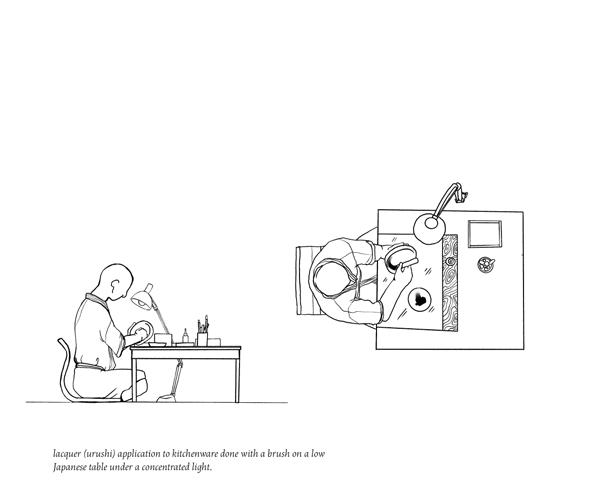 lacquer (urushi) application to kitchenware done with a brush on a low Japanese table under a concentrated light.