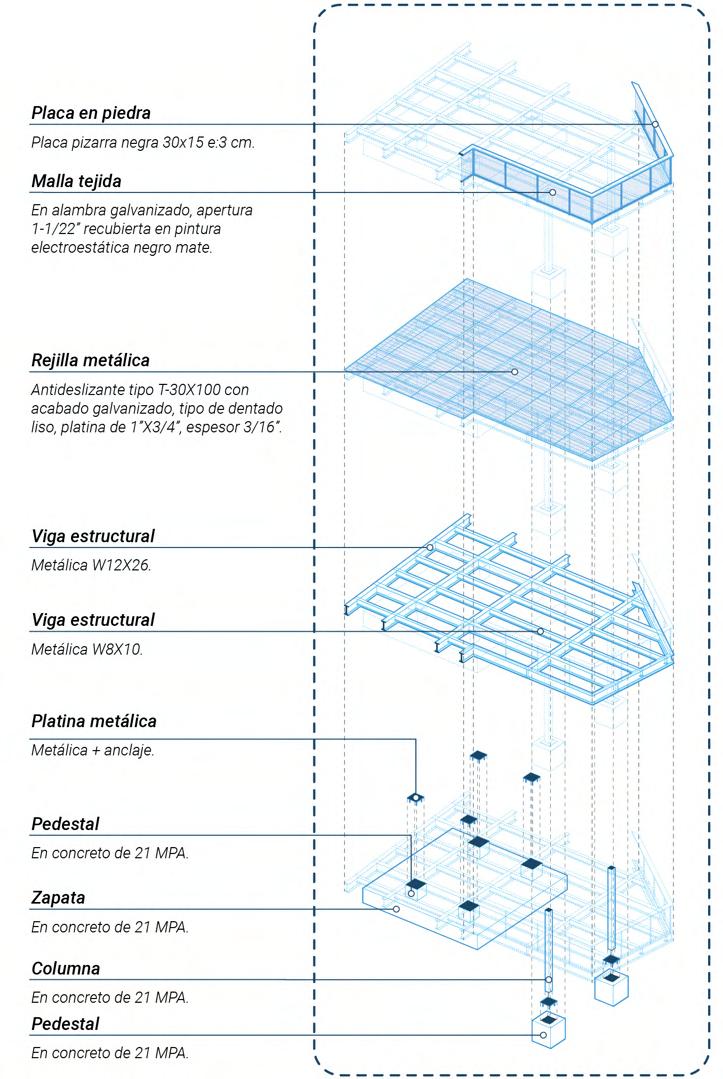 Placa en piedra

Placa pizarra negra 30x15 e:3 cm.

Malla tejida

En alambra galvanizado, apertura 1-1/22" recubierta en pintura electroestática negro mate.

Rejilla metálica

Antideslizante tipo T-30X100 con acabado galvanizado, tipo de dentado liso, platina de 1"X3/4", espesor 3/16".

Viga estructural

Metálica W12X26.

Viga estructural

Metálica W8X10.

Platina metálica

Metálica + anclaje.

Pedestal

En concreto de 21 MPA.

Zapata

En concreto de 21 MPA.

Columna

En concreto de 21 MPA.

Pedestal

En concreto de 21 MPA.