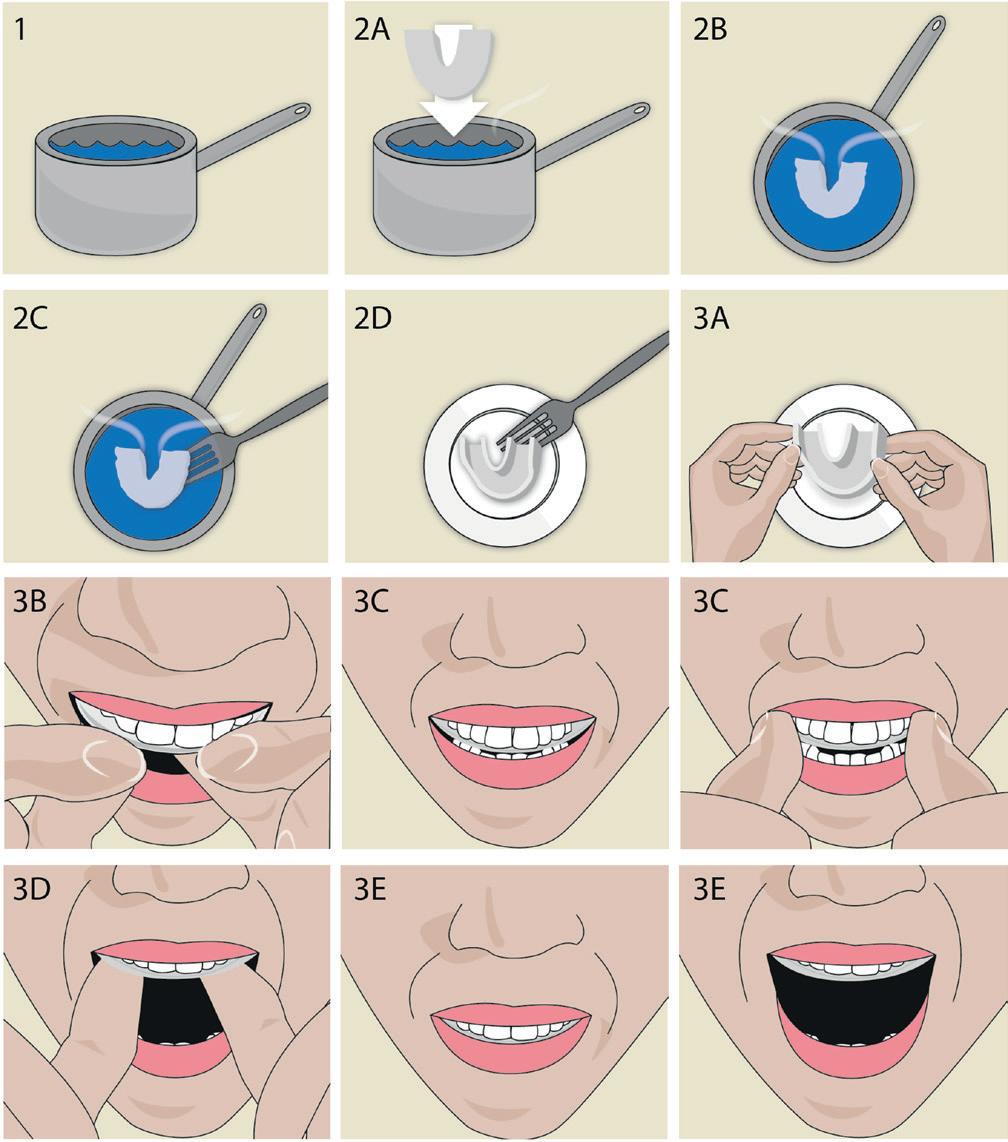 1

2A

2B

2C

2D

3A

3B

3C

3C

3D

3E

3E