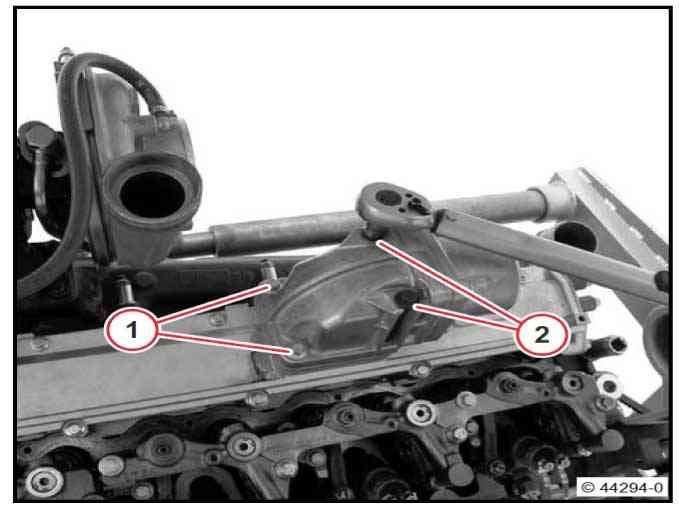 1
2
© 44294-0