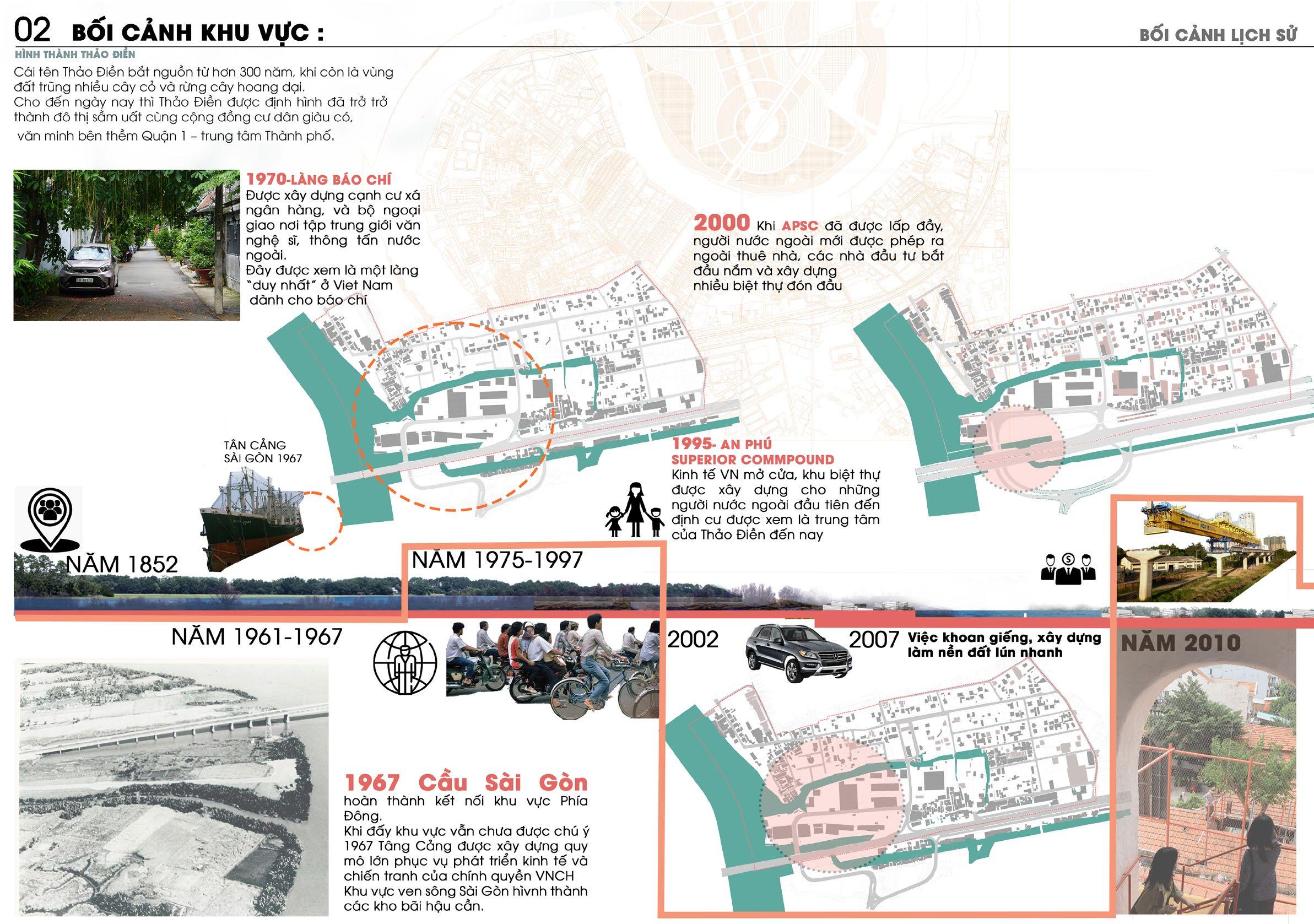 02 BỐI CẢNH KHU VỰC :

BỐI CẢNH LỊCH SỬ

HÌNH THÀNH THẢO ĐIỀN

Cái tên Thảo Điền bắt nguồn từ hơn 300 năm, khi còn là vùng đất trũng nhiều cây cỏ và rừng cây hoang dại.
Cho đến ngày nay thì Thảo Điền được định hình đã trở trở thành đô thị sầm uất cùng cộng đồng cư dân giàu có, văn minh bên thềm Quận 1 – trung tâm Thành phố.

1970-LÀNG BÁO CHÍ
Được xây dựng cạnh cư xá ngân hàng, và bộ ngoại giao nơi tập trung giới văn nghệ sĩ, thông tấn nước ngoài.
Đây được xem là một làng "duy nhất" ở Viet Nam dành cho báo chí

2000 Khi APSC đã được lấp đầy, người nước ngoài mới được phép ra ngoài thuê nhà, các nhà đầu tư bắt đầu nắm và xây dựng nhiều biệt thự đón đầu

TÂN CẢNG SÀI GÒN 1967

1995- AN PHÚ SUPERIOR COMMPOUND
Kinh tế VN mở cửa, khu biệt thự được xây dựng cho những người nước ngoài đầu tiên đến định cư được xem là trung tâm của Thảo Điền đến nay

NĂM 1852

NĂM 1975-1997

NĂM 1961-1967

2002

2007 Việc khoan giếng, xây dựng làm nền đất lún nhanh

NĂM 2010

1967 Cầu Sài Gòn
hoàn thành kết nối khu vực Phía Đông.
Khi đấy khu vực vẫn chưa được chú ý
1967 Tâng Cảng được xây dựng quy mô lớn phục vụ phát triển kinh tế và chiến tranh của chính quyền VNCH
Khu vực ven sông Sài Gòn hìvnh thành các kho bãi hậu cần.