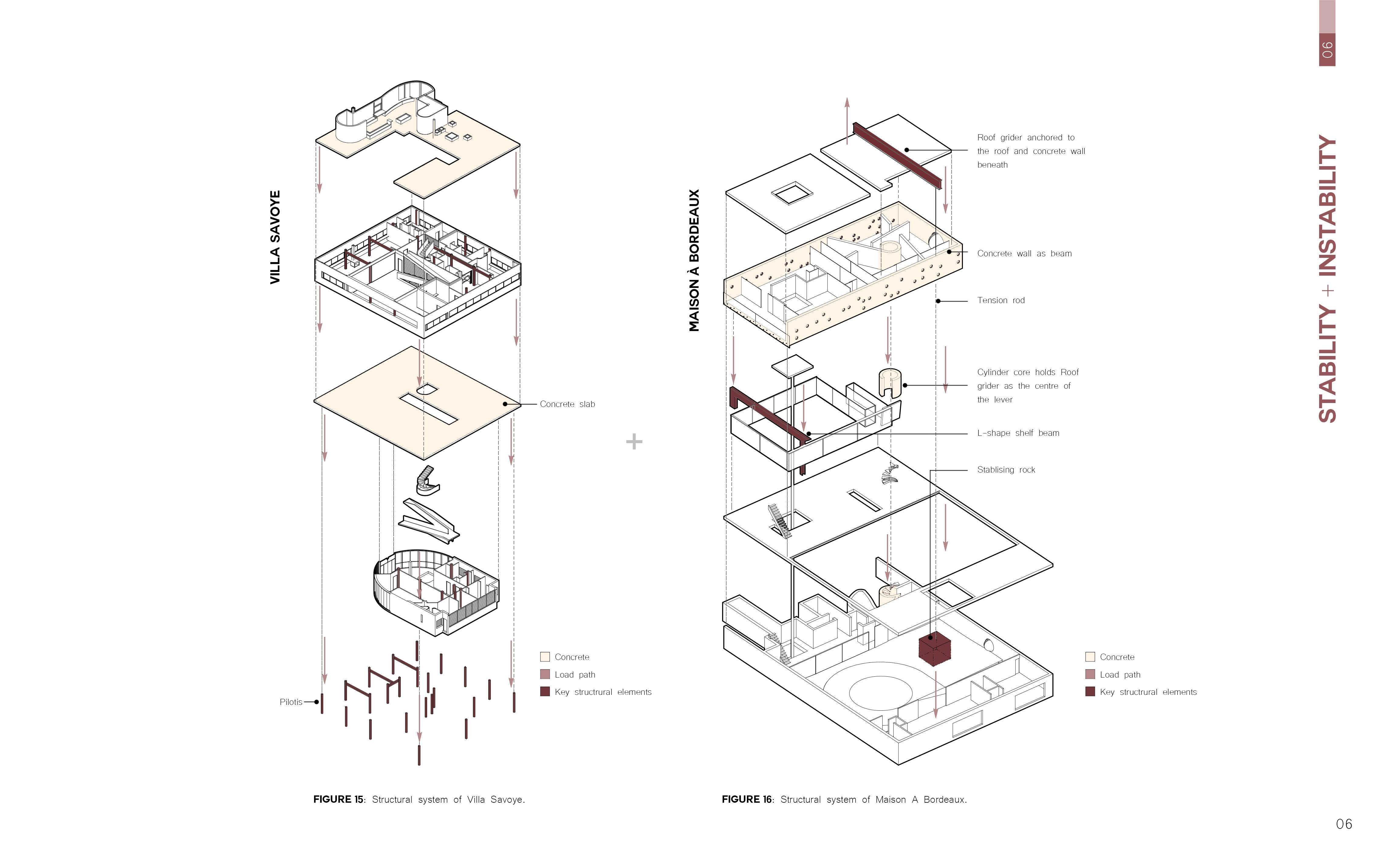 06

STABILITY + INSTABILITY

VILLA SAVOYE

Concrete slab

Pilotis

Concrete
Load path
Key structrural elements

FIGURE 15: Structural system of Villa Savoye.

+

MAISON À BORDEAUX

Roof grider anchored to the roof and concrete wall beneath

Concrete wall as beam

Tension rod

Cylinder core holds Roof grider as the centre of the lever

L-shape shelf beam

Stablising rock

Concrete
Load path
Key structrural elements

FIGURE 16: Structural system of Maison A Bordeaux.

06