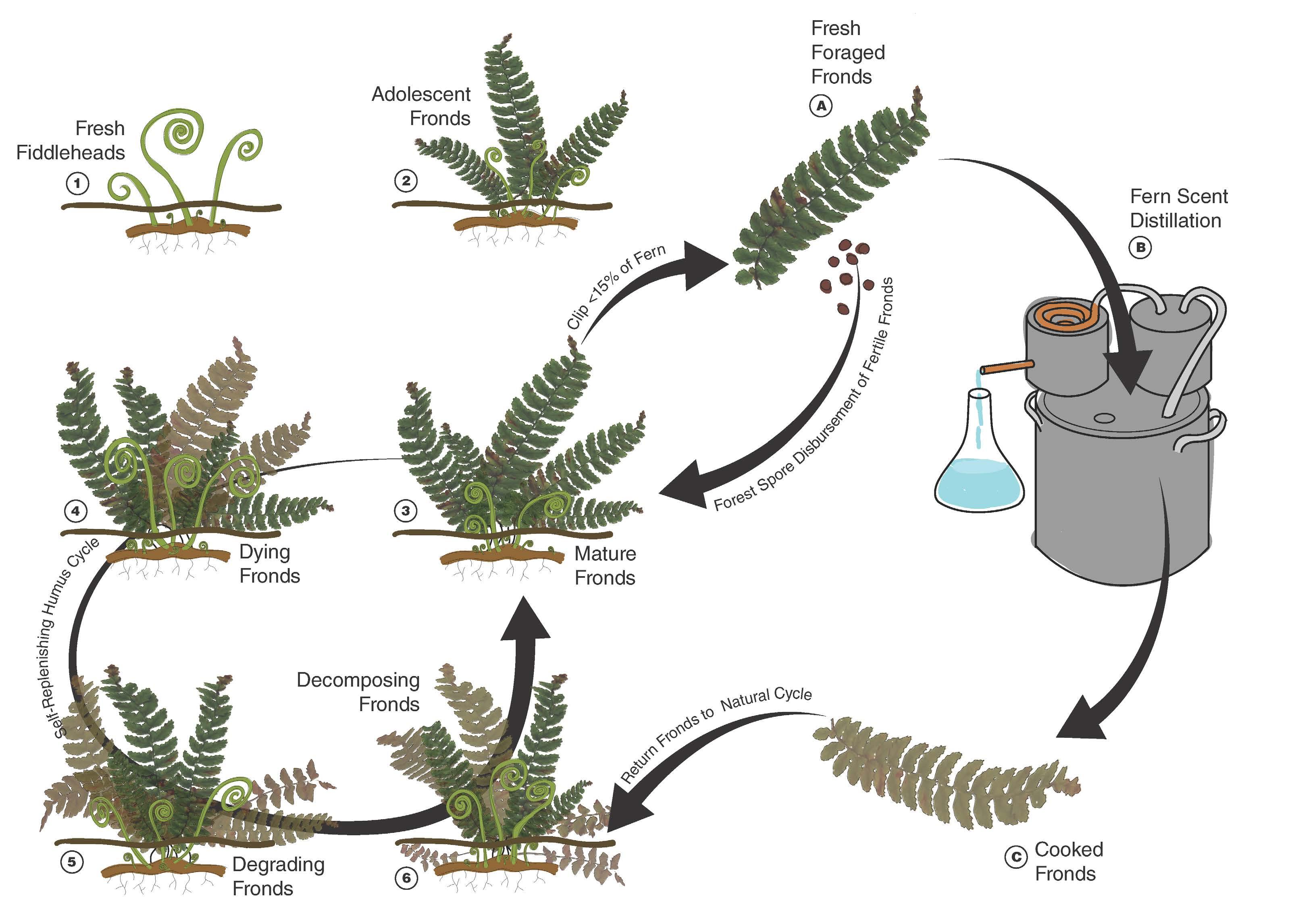 Fresh Fiddleheads
1

Adolescent Fronds
2

Fresh Foraged Fronds
A

Fern Scent Distillation
B

Clip <15% of Fern

Forest Spore Disbursement of Fertile Fronds

4
Dying Fronds

3
Mature Fronds

Self-Replenishing Humus Cycle

Decomposing Fronds

Return Fronds to Natural Cycle

5
Degrading Fronds

6

C
Cooked Fronds