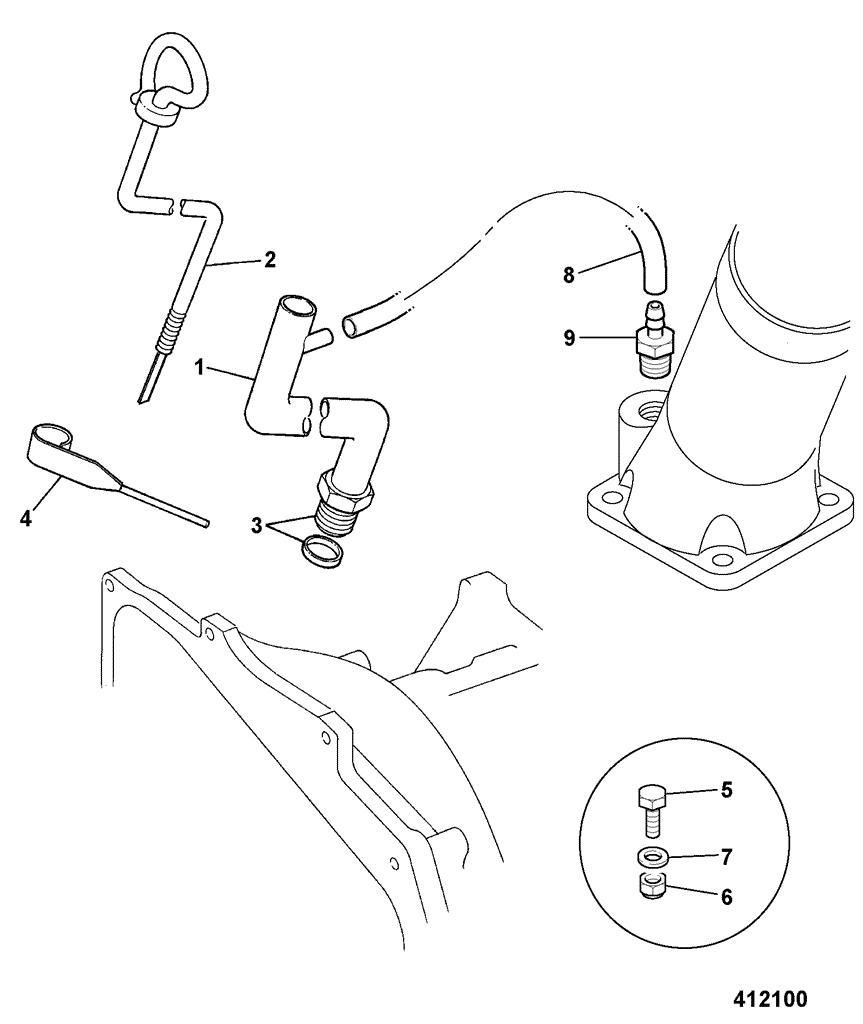 2
8
9
1
4
3
5
7
6
412100