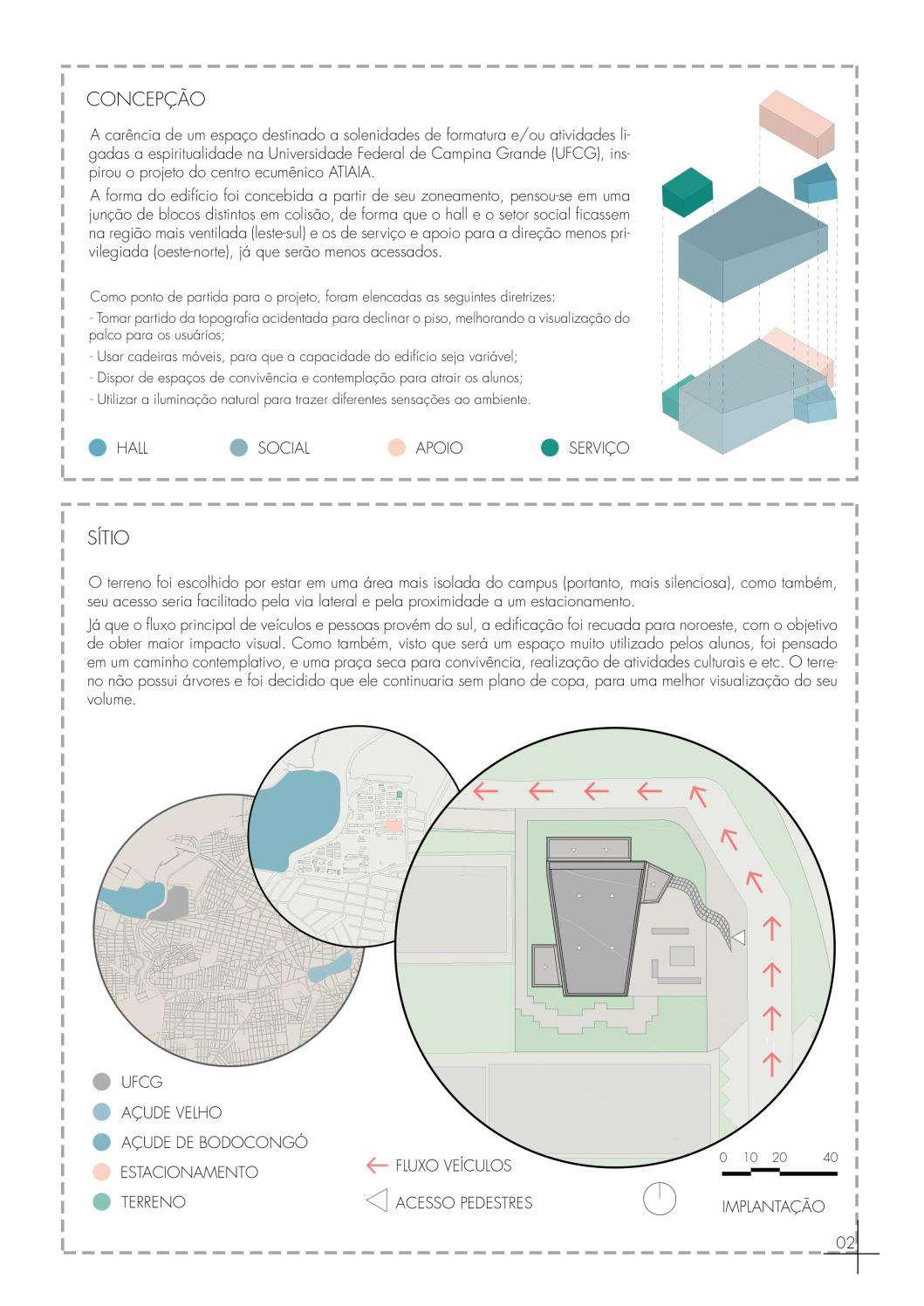 CONCEPÇÃO

A carência de um espaço destinado a solenidades de formatura e/ou atividades ligadas a espiritualidade na Universidade Federal de Campina Grande (UFCG), inspirou o projeto do centro ecumênico ATIAIA.

A forma do edifício foi concebida a partir de seu zoneamento, pensou-se em uma junção de blocos distintos em colisão, de forma que o hall e o setor social ficassem na região mais ventilada (leste-sul) e os de serviço e apoio para a direção menos privilegiada (oeste-norte), já que serão menos acessados.

Como ponto de partida para o projeto, foram elencadas as seguintes diretrizes:
- Tomar partido da topografia acidentada para declinar o piso, melhorando a visualização do palco para os usuários;
- Usar cadeiras móveis, para que a capacidade do edifício seja variável;
- Dispor de espaços de convivência e contemplação para atrair os alunos;
- Utilizar a iluminação natural para trazer diferentes sensações ao ambiente.

HALL SOCIAL APOIO SERVIÇO

SÍTIO

O terreno foi escolhido por estar em uma área mais isolada do campus (portanto, mais silenciosa), como também, seu acesso seria facilitado pela via lateral e pela proximidade a um estacionamento.

Já que o fluxo principal de veículos e pessoas provém do sul, a edificação foi recuada para noroeste, com o objetivo de obter maior impacto visual. Como também, visto que será um espaço muito utilizado pelos alunos, foi pensado em um caminho contemplativo, e uma praça seca para convivência, realização de atividades culturais e etc. O terreno não possui árvores e foi decidido que ele continuaria sem plano de copa, para uma melhor visualização do seu volume.

UFCG
AÇUDE VELHO
AÇUDE DE BODOCONGÓ
ESTACIONAMENTO
TERRENO

FLUXO VEÍCULOS
ACESSO PEDESTRES

0 10 20 40
IMPLANTAÇÃO

02