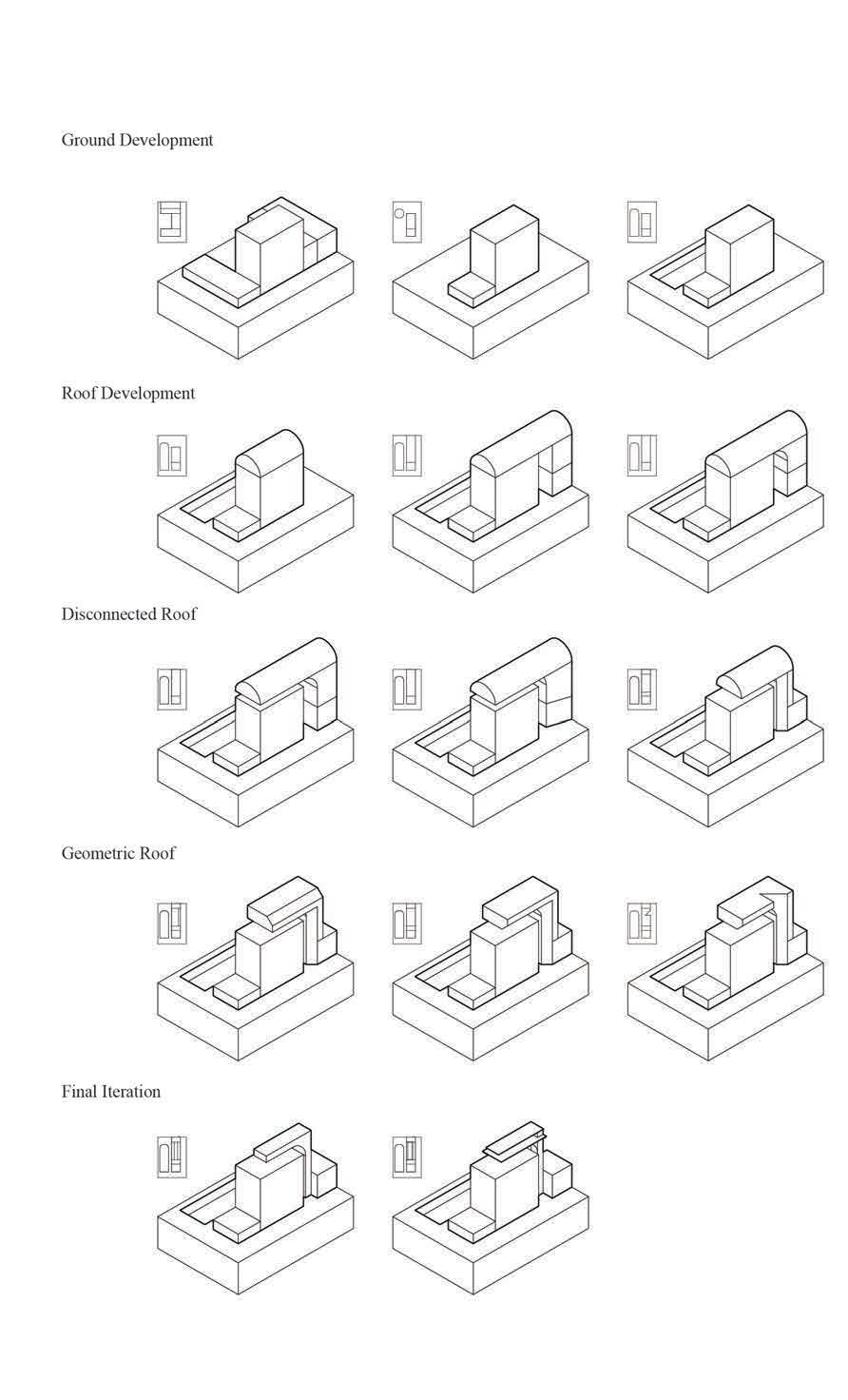 Ground Development

Roof Development

Disconnected Roof

Geometric Roof

Final Iteration