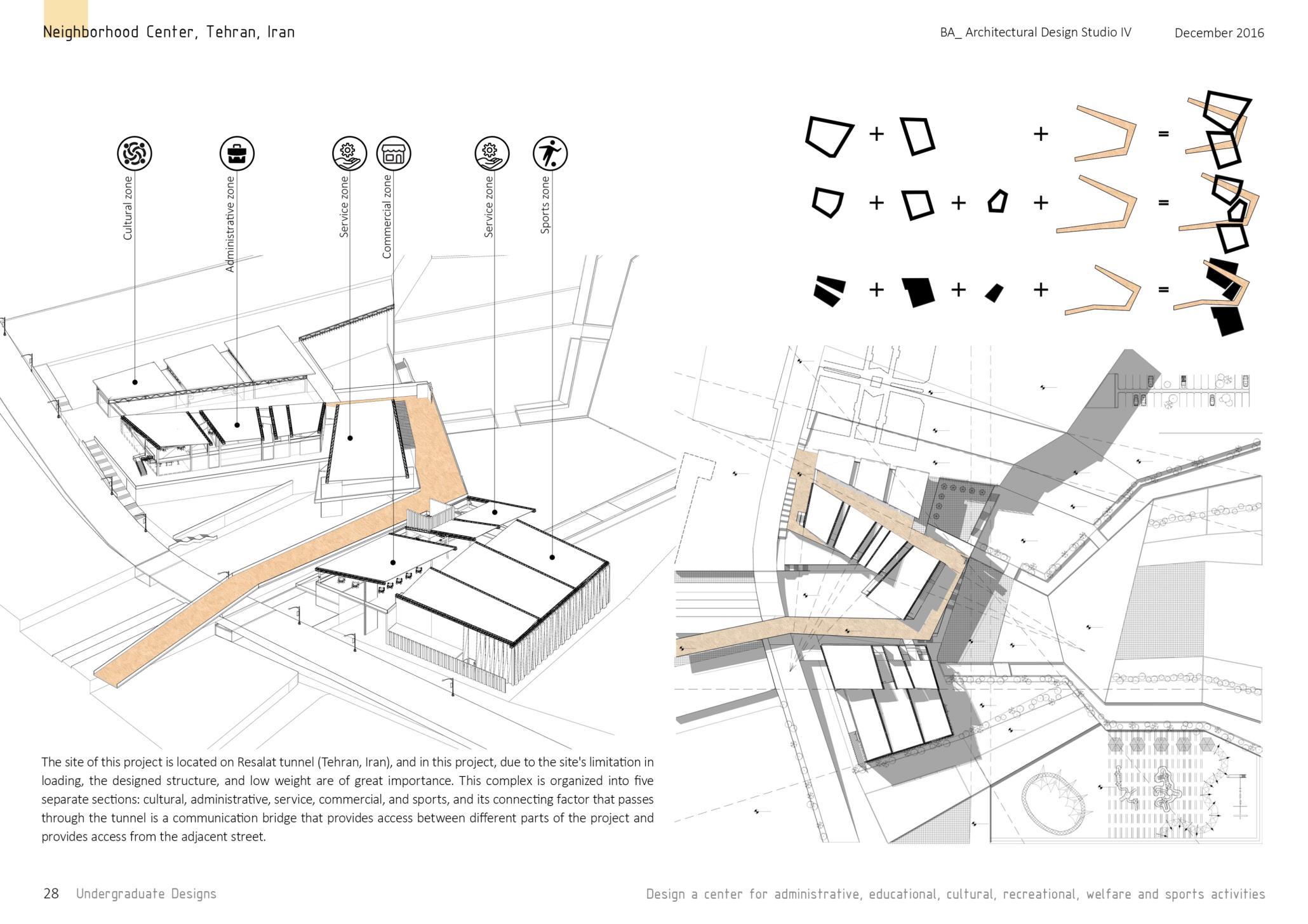 Neighborhood Center, Tehran, Iran

BA_ Architectural Design Studio IV

December 2016

Cultural zone

Administrative zone

Service zone

Commercial zone

Service zone

Sports zone

+ + =

+ + + =

+ + + =

The site of this project is located on Resalat tunnel (Tehran, Iran), and in this project, due to the site's limitation in loading, the designed structure, and low weight are of great importance. This complex is organized into five separate sections: cultural, administrative, service, commercial, and sports, and its connecting factor that passes through the tunnel is a communication bridge that provides access between different parts of the project and provides access from the adjacent street.

28 Undergraduate Designs

Design a center for administrative, educational, cultural, recreational, welfare and sports activities