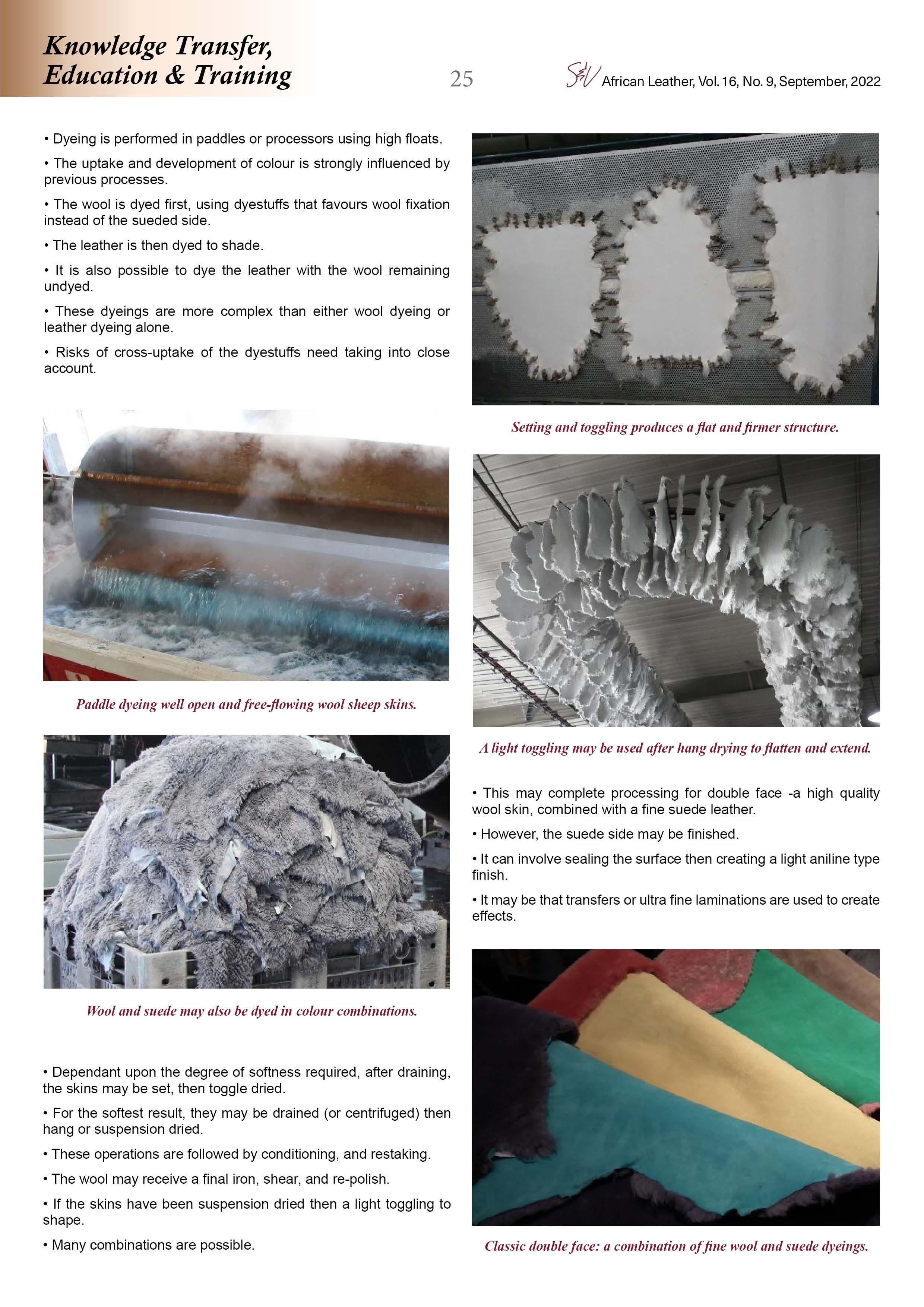 Knowledge Transfer, Education & Training

25

S&V African Leather, Vol. 16, No. 9, September, 2022

• Dyeing is performed in paddles or processors using high floats.

• The uptake and development of colour is strongly influenced by previous processes.

• The wool is dyed first, using dyestuffs that favours wool fixation instead of the sueded side.

• The leather is then dyed to shade.

• It is also possible to dye the leather with the wool remaining undyed.

• These dyeings are more complex than either wool dyeing or leather dyeing alone.

• Risks of cross-uptake of the dyestuffs need taking into close account.

Paddle dyeing well open and free-flowing wool sheep skins.

Wool and suede may also be dyed in colour combinations.

• Dependant upon the degree of softness required, after draining, the skins may be set, then toggle dried.

• For the softest result, they may be drained (or centrifuged) then hang or suspension dried.

• These operations are followed by conditioning, and restaking.

• The wool may receive a final iron, shear, and re-polish.

• If the skins have been suspension dried then a light toggling to shape.

• Many combinations are possible.

Setting and toggling produces a flat and firmer structure.

A light toggling may be used after hang drying to flatten and extend.

• This may complete processing for double face -a high quality wool skin, combined with a fine suede leather.

• However, the suede side may be finished.

• It can involve sealing the surface then creating a light aniline type finish.

• It may be that transfers or ultra fine laminations are used to create effects.

Classic double face: a combination of fine wool and suede dyeings.