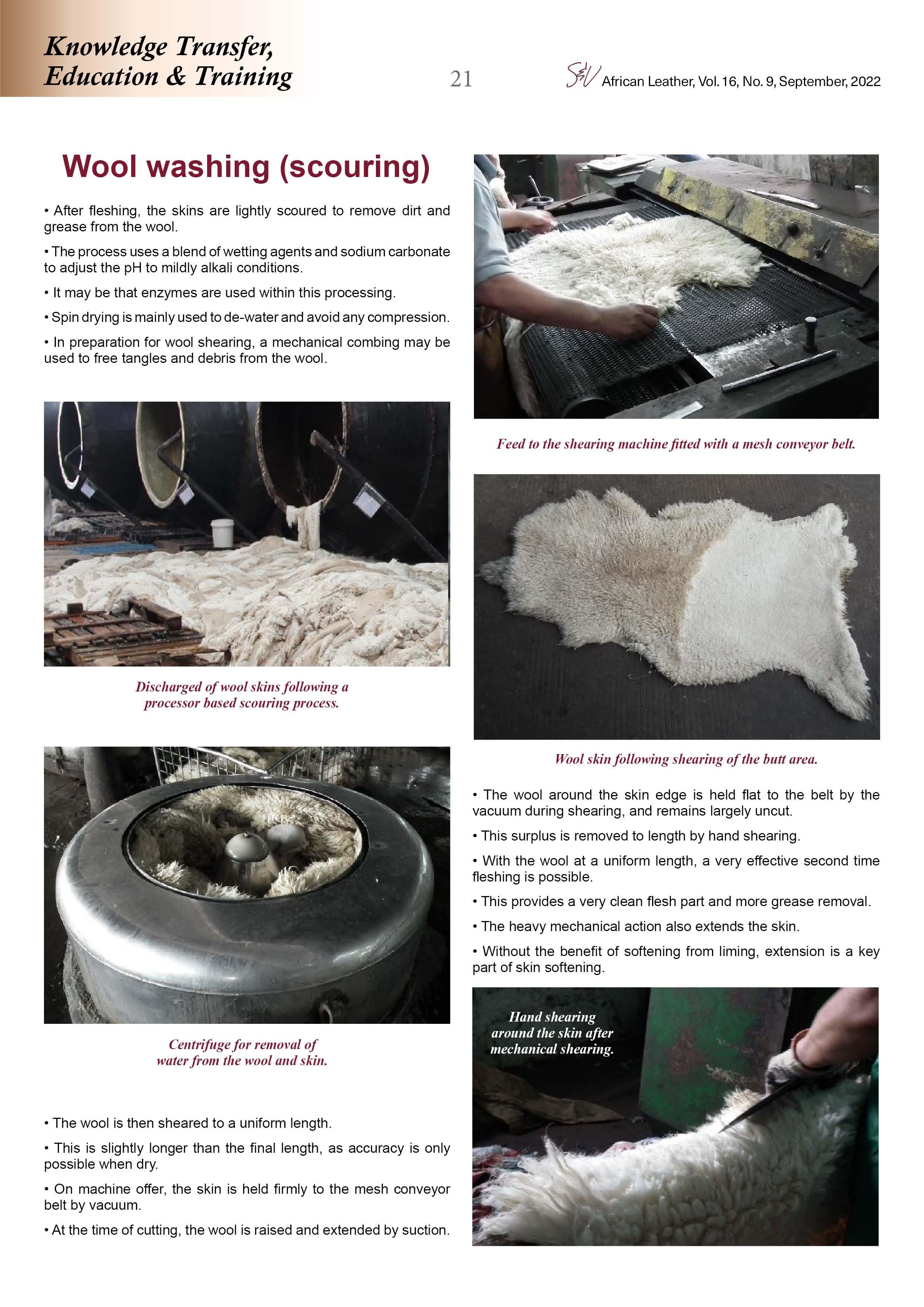 Knowledge Transfer, Education & Training

21

S&V African Leather, Vol. 16, No. 9, September, 2022

Wool washing (scouring)

• After fleshing, the skins are lightly scoured to remove dirt and grease from the wool.

• The process uses a blend of wetting agents and sodium carbonate to adjust the pH to mildly alkali conditions.

• It may be that enzymes are used within this processing.

• Spin drying is mainly used to de-water and avoid any compression.

• In preparation for wool shearing, a mechanical combing may be used to free tangles and debris from the wool.

Discharged of wool skins following a processor based scouring process.

Centrifuge for removal of water from the wool and skin.

• The wool is then sheared to a uniform length.

• This is slightly longer than the final length, as accuracy is only possible when dry.

• On machine offer, the skin is held firmly to the mesh conveyor belt by vacuum.

• At the time of cutting, the wool is raised and extended by suction.

Feed to the shearing machine fitted with a mesh conveyor belt.

Wool skin following shearing of the butt area.

• The wool around the skin edge is held flat to the belt by the vacuum during shearing, and remains largely uncut.

• This surplus is removed to length by hand shearing.

• With the wool at a uniform length, a very effective second time fleshing is possible.

• This provides a very clean flesh part and more grease removal.

• The heavy mechanical action also extends the skin.

• Without the benefit of softening from liming, extension is a key part of skin softening.

Hand shearing around the skin after mechanical shearing.