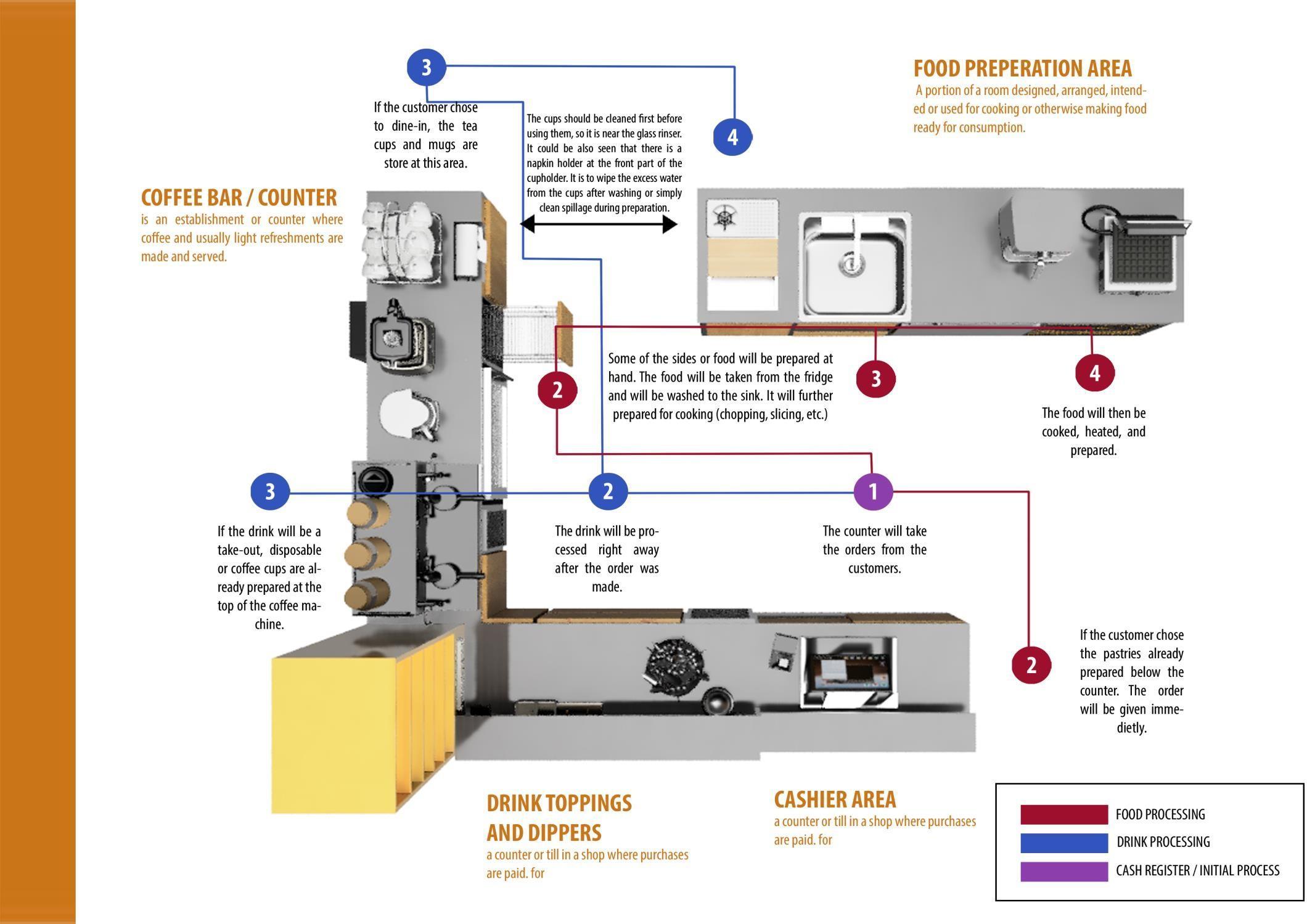 3

If the customer chose to dine-in, the tea cups and mugs are store at this area.

The cups should be cleaned first before using them, so it is near the glass rinser. It could be also seen that there is a napkin holder at the front part of the cupholder. It is to wipe the excess water from the cups after washing or simply clean spillage during preparation.

4

FOOD PREPERATION AREA
A portion of a room designed, arranged, intended or used for cooking or otherwise making food ready for consumption.

COFFEE BAR / COUNTER
is an establishment or counter where coffee and usually light refreshments are made and served.

2

Some of the sides or food will be prepared at hand. The food will be taken from the fridge and will be washed to the sink. It will further prepared for cooking (chopping, slicing, etc.)

3

4

The food will then be cooked, heated, and prepared.

3

If the drink will be a take-out, disposable or coffee cups are already prepared at the top of the coffee machine.

2

The drink will be processed right away after the order was made.

1

The counter will take the orders from the customers.

2

If the customer chose the pastries already prepared below the counter. The order will be given immedietly.

DRINK TOPPINGS AND DIPPERS
a counter or till in a shop where purchases are paid. for

CASHIER AREA
a counter or till in a shop where purchases are paid. for

FOOD PROCESSING
DRINK PROCESSING
CASH REGISTER / INITIAL PROCESS