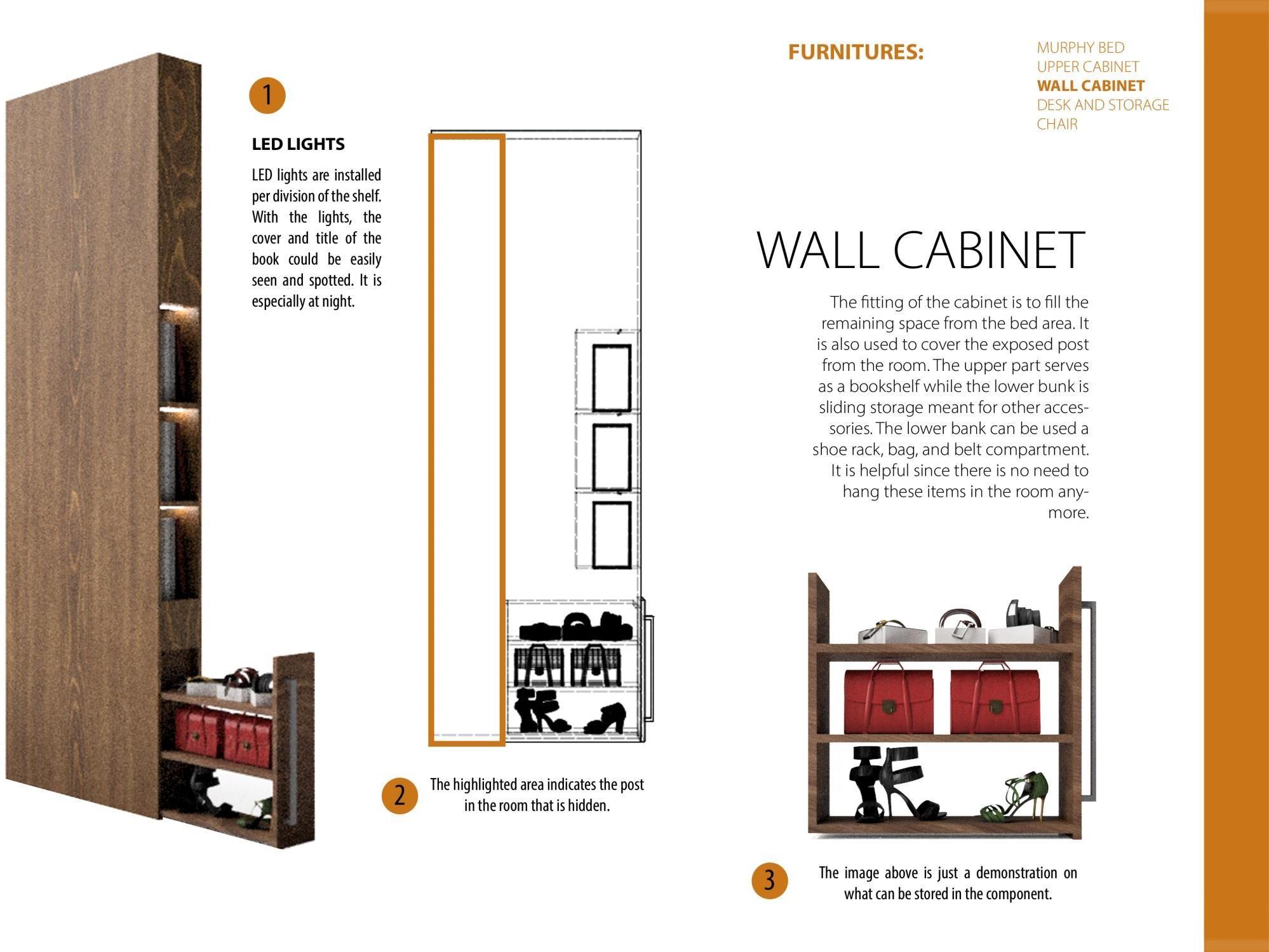 FURNITURES:

MURPHY BED
UPPER CABINET
WALL CABINET
DESK AND STORAGE
CHAIR

1

LED LIGHTS

LED lights are installed per division of the shelf. With the lights, the cover and title of the book could be easily seen and spotted. It is especially at night.

WALL CABINET

The fitting of the cabinet is to fill the remaining space from the bed area. It is also used to cover the exposed post from the room. The upper part serves as a bookshelf while the lower bunk is sliding storage meant for other accessories. The lower bank can be used a shoe rack, bag, and belt compartment. It is helpful since there is no need to hang these items in the room anymore.

2

The highlighted area indicates the post in the room that is hidden.

3

The image above is just a demonstration on what can be stored in the component.